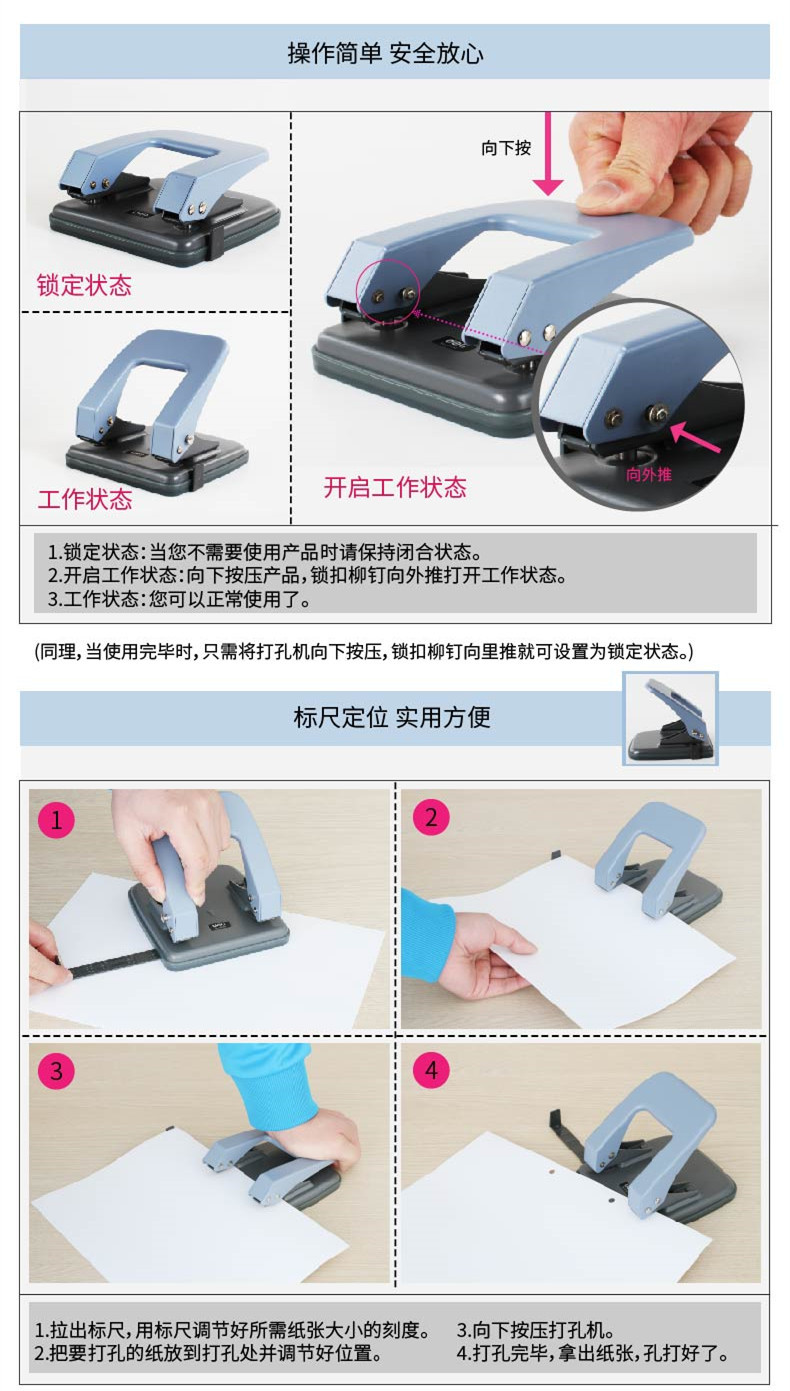 操作简单 安全放心

锁定状态

工作状态

向下按

向外推

开启工作状态

1.锁定状态:当您不需要使用产品时请保持闭合状态。
2.开启工作状态:向下按压产品,锁扣柳钉向外推打开工作状态。
3.工作状态:您可以正常使用了。

(同理,当使用完毕时,只需将打孔机向下按压,锁扣柳钉向里推就可设置为锁定状态。)

标尺定位 实用方便

1

2

3

4

1.拉出标尺,用标尺调节好所需纸张大小的刻度。
2.把要打孔的纸放到打孔处并调节好位置。
3.向下按压打孔机。
4.打孔完毕,拿出纸张,孔打好了。