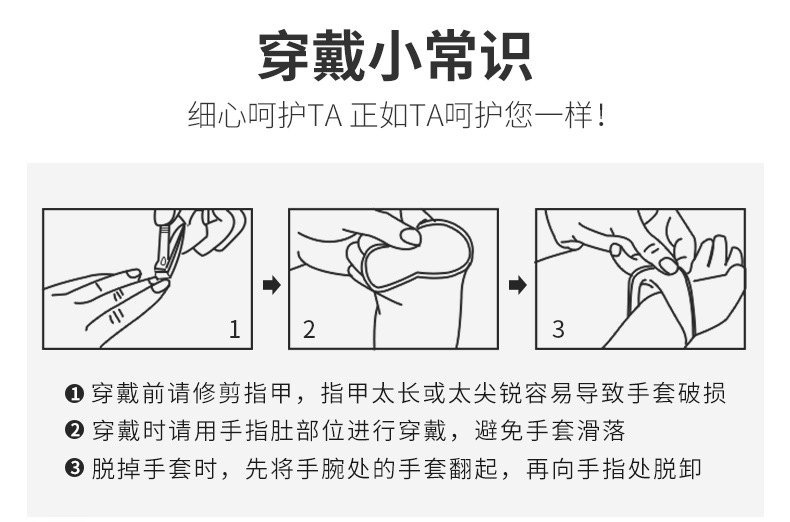 穿戴小常识

细心呵护TA 正如TA呵护您一样！

1

2

3

❶ 穿戴前请修剪指甲，指甲太长或太尖锐容易导致手套破损

❷ 穿戴时请用手指肚部位进行穿戴，避免手套滑落

❸ 脱掉手套时，先将手腕处的手套翻起，再向手指处脱卸