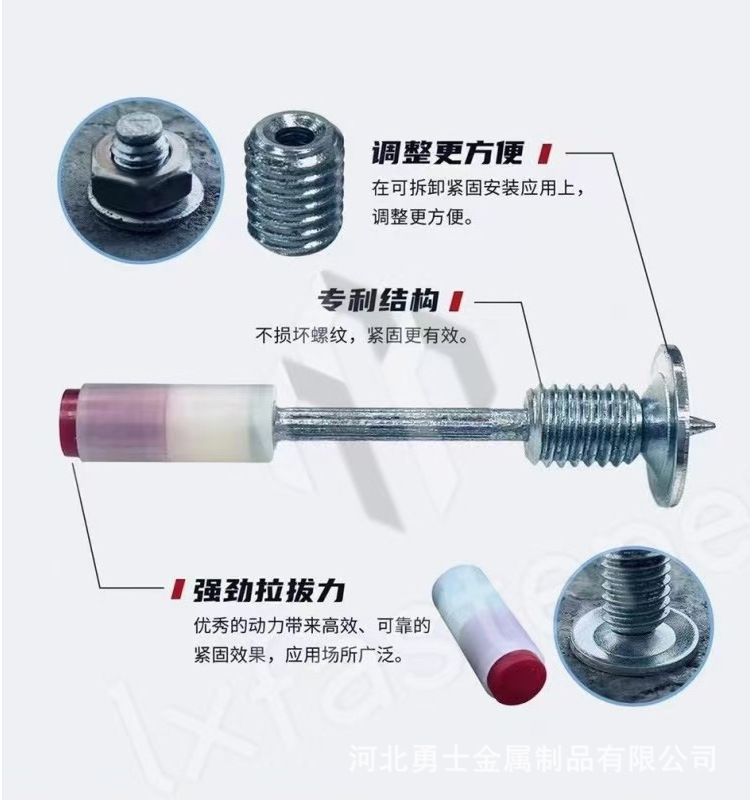 调整更方便

在可拆卸紧固安装应用上，调整更方便。

专利结构

不损坏螺纹，紧固更有效。

强劲拉拔力

优秀的动力带来高效、可靠的紧固效果，应用场所广泛。

lxfastener

河北勇士金属制品有限公司