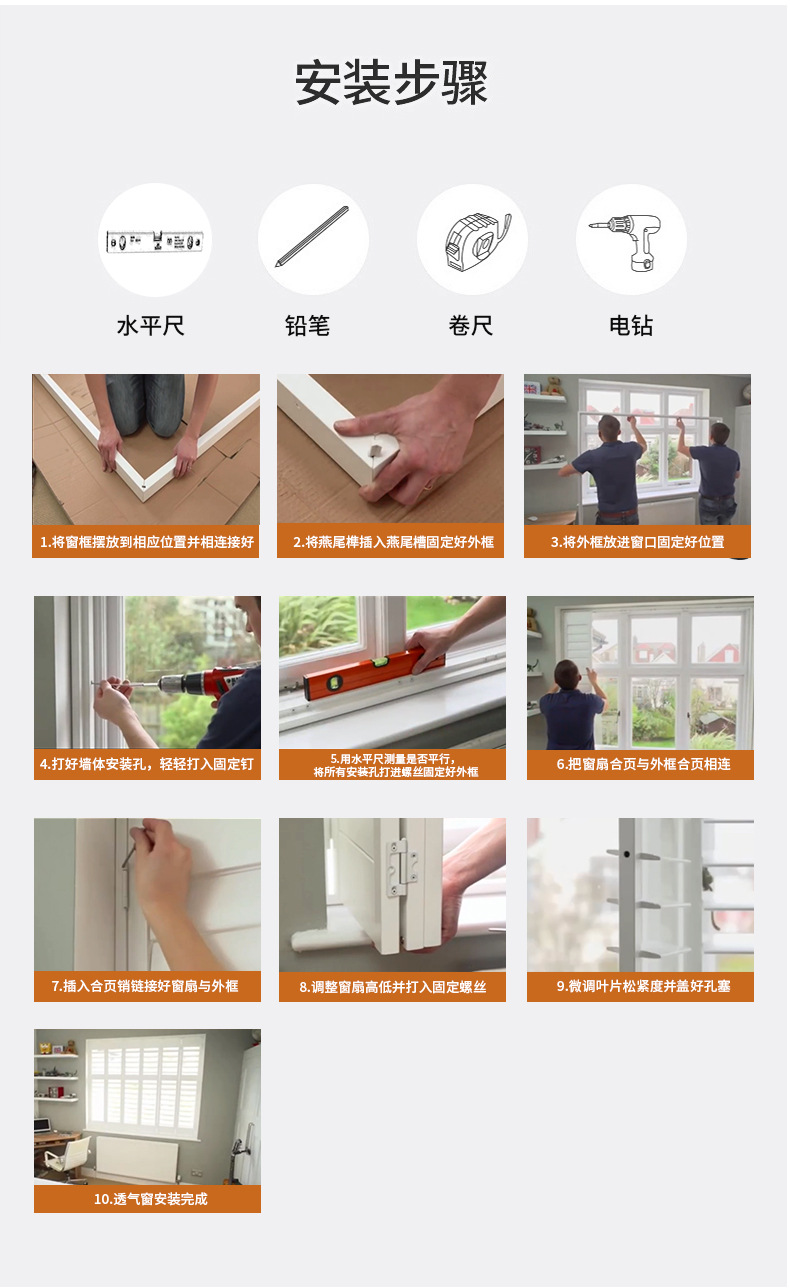 安装步骤

水平尺

铅笔

卷尺

电钻

1.将窗框摆放到相应位置并相连接好

2.将燕尾榫插入燕尾槽固定好外框

3.将外框放进窗口固定好位置

4.打好墙体安装孔，轻轻打入固定钉

5.用水平尺测量是否平行，将所有安装孔打进螺丝固定好外框

6.把窗扇合页与外框合页相连

7.插入合页销链接好窗扇与外框

8.调整窗扇高低并打入固定螺丝

9.微调叶片松紧度并盖好孔塞

10.透气窗安装完成