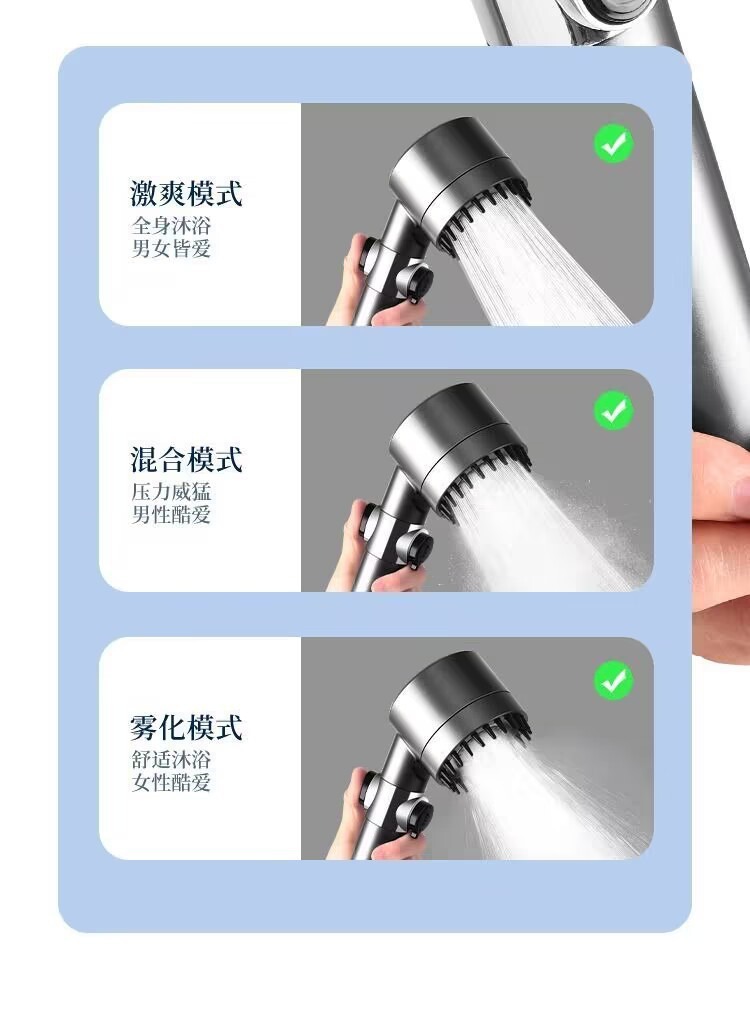 激爽模式
全身沐浴
男女皆爱

混合模式
压力威猛
男性酷爱

雾化模式
舒适沐浴
女性酷爱