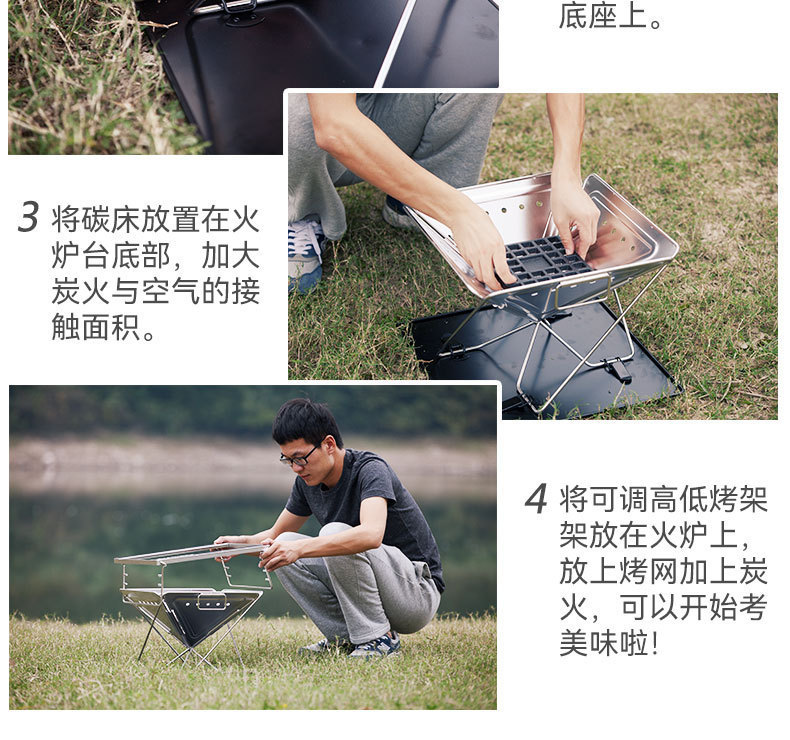 底座上。

3 将碳床放置在火炉台底部，加大炭火与空气的接触面积。

4 将可调高低烤架架放在火炉上，放上烤网加上炭火，可以开始考美味啦！