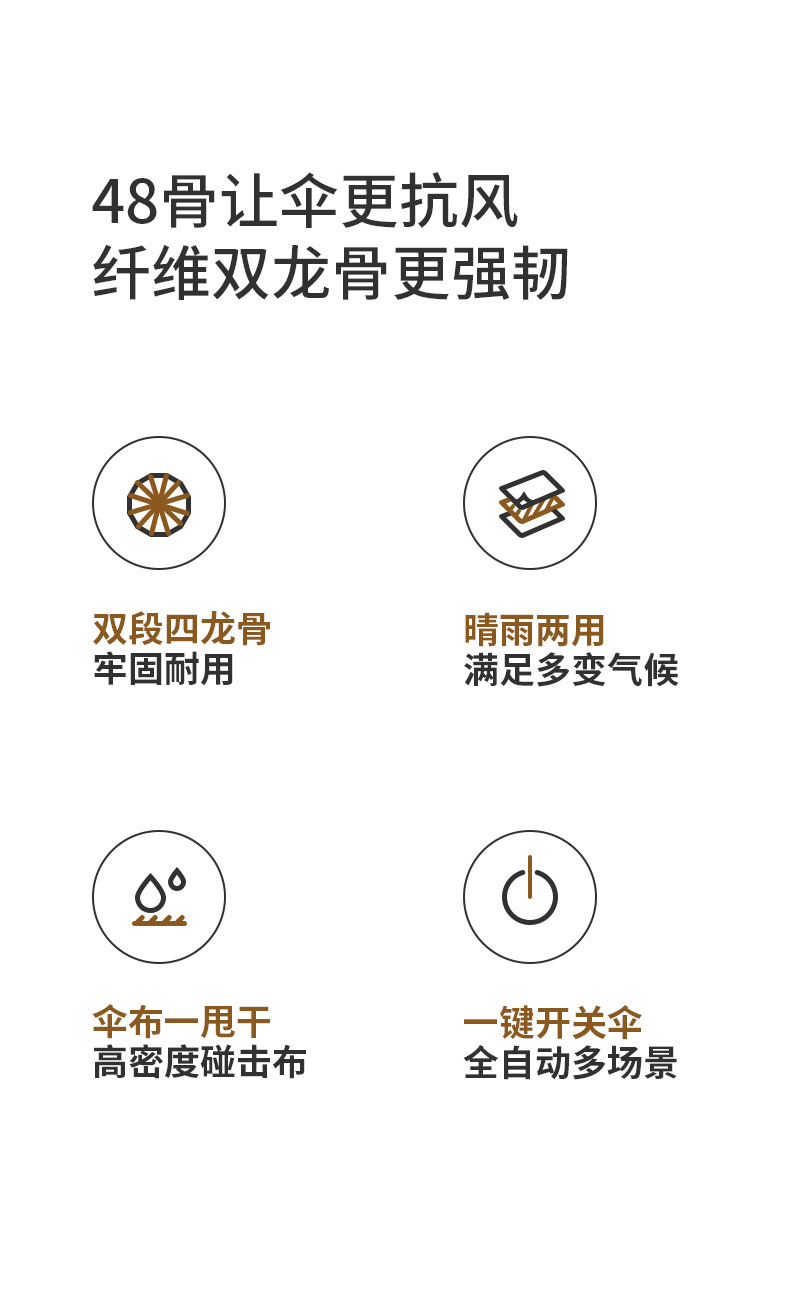 48骨让伞更抗风
纤维双龙骨更强韧

双段四龙骨
牢固耐用

晴雨两用
满足多变气候

伞布一甩干
高密度碰击布

一键开关伞
全自动多场景