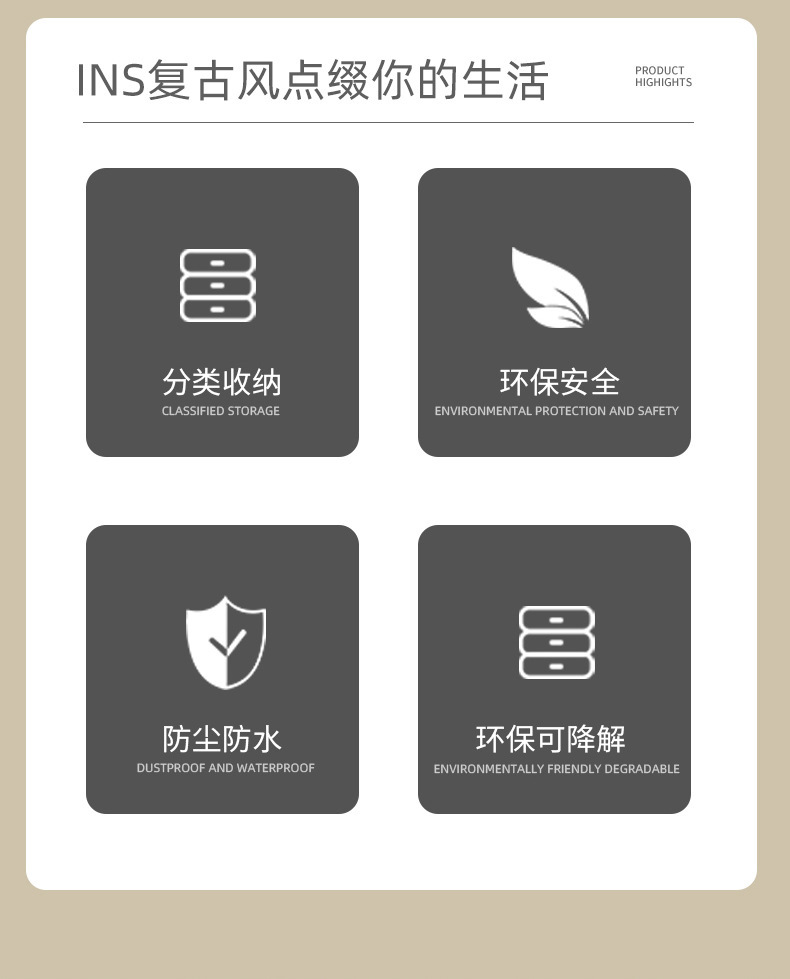 INS复古风点缀你的生活

PRODUCT
HIGHIGHTS

分类收纳
CLASSIFIED STORAGE

环保安全
ENVIRONMENTAL PROTECTION AND SAFETY

防尘防水
DUSTPROOF AND WATERPROOF

环保可降解
ENVIRONMENTALLY FRIENDLY DEGRADABLE