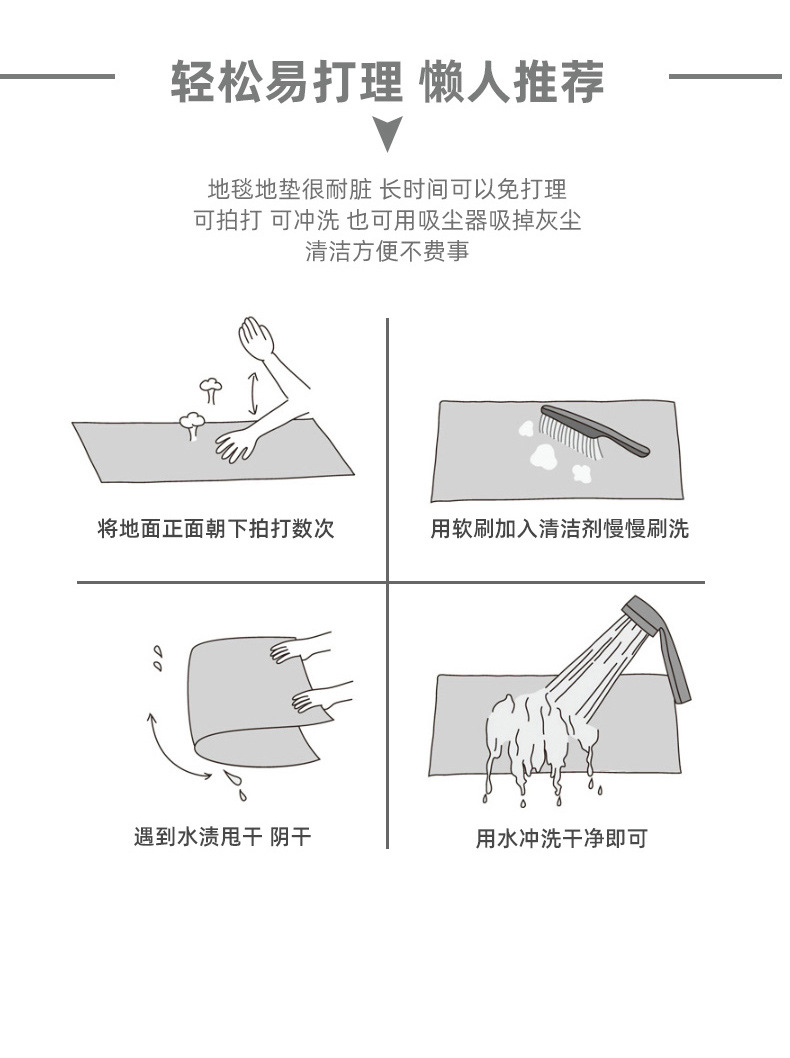 轻松易打理 懒人推荐

地毯地垫很耐脏 长时间可以免打理
可拍打 可冲洗 也可用吸尘器吸掉灰尘
清洁方便不费事

将地面正面朝下拍打数次

用软刷加入清洁剂慢慢刷洗

遇到水渍甩干 阴干

用水冲洗干净即可