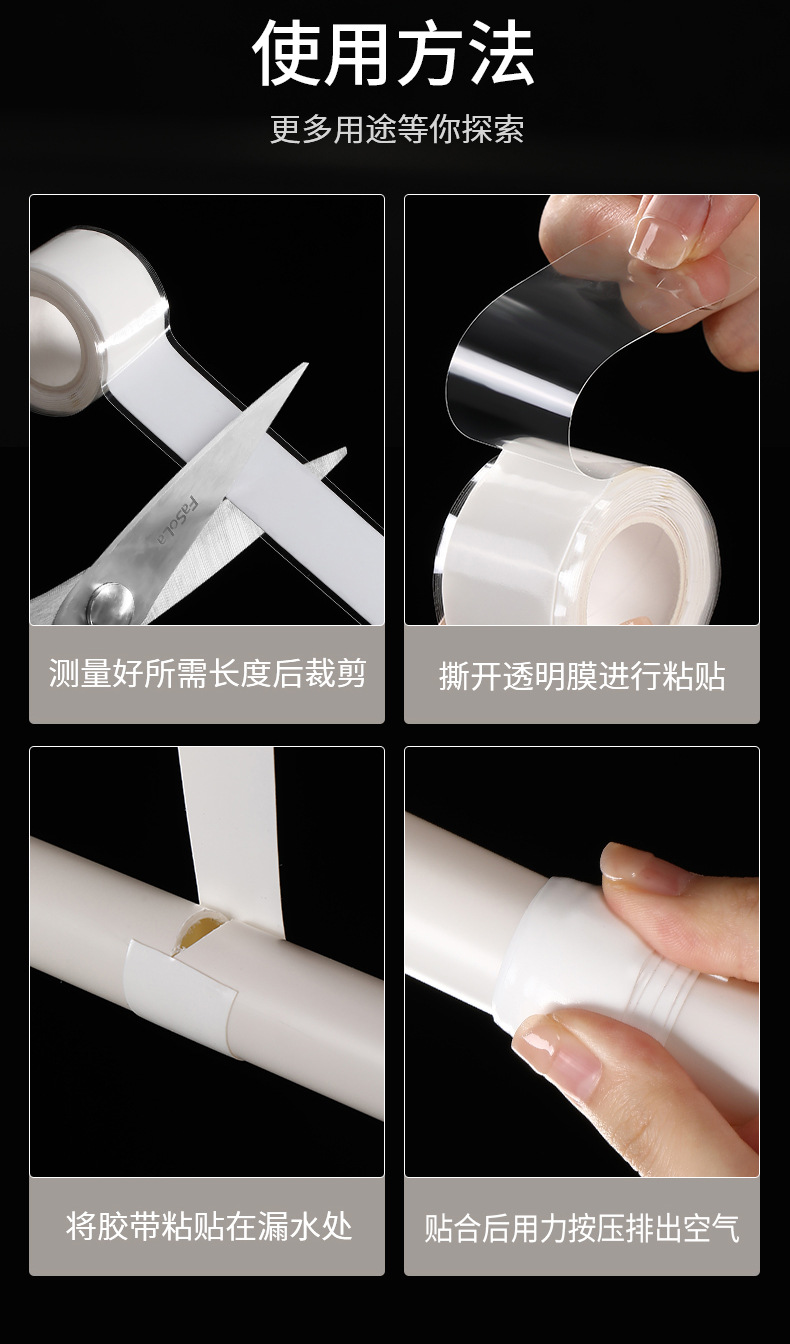 使用方法

更多用途等你探索

FaSoLa

测量好所需长度后裁剪

撕开透明膜进行粘贴

将胶带粘贴在漏水处

贴合后用力按压排出空气