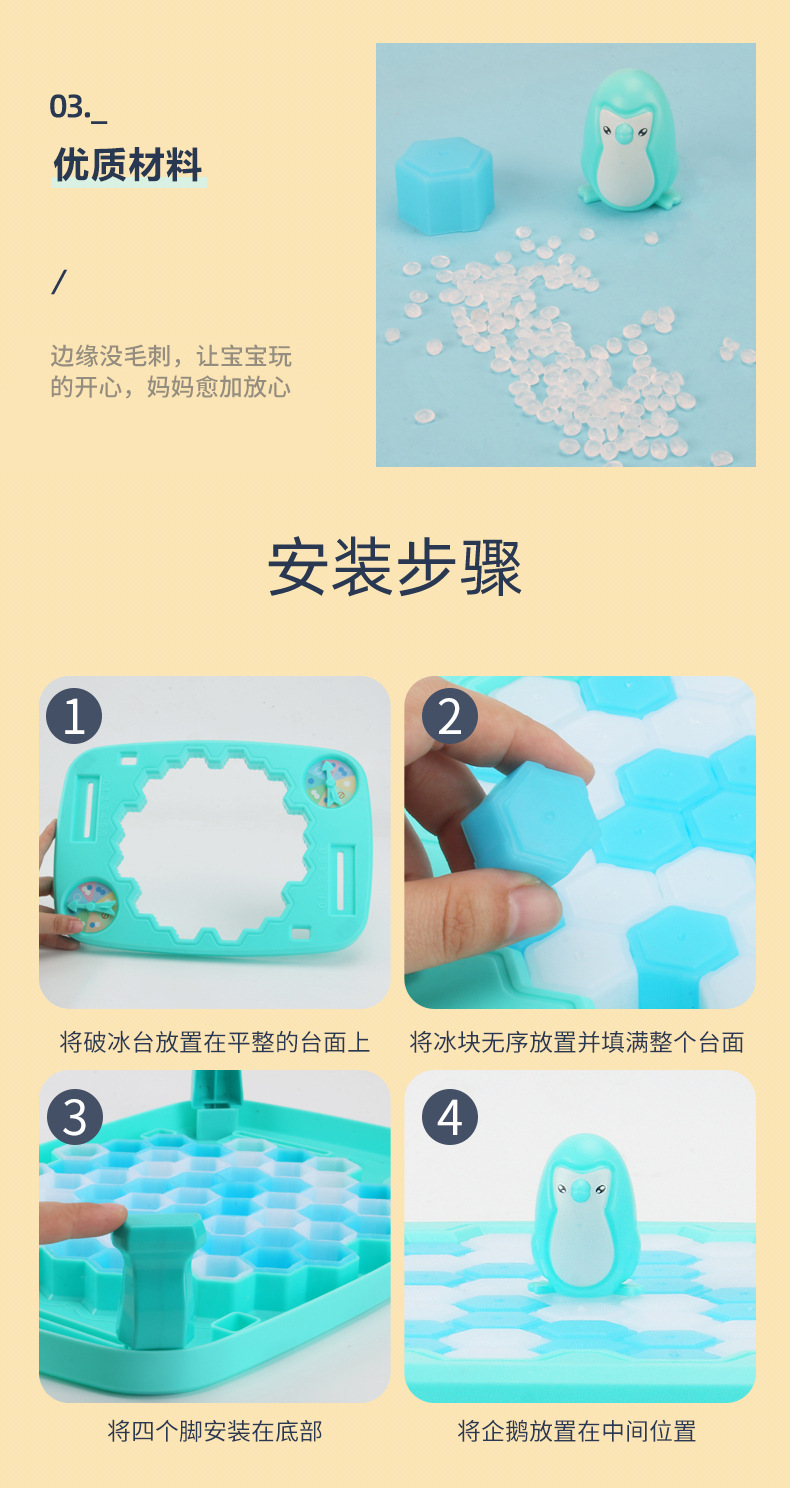 03._
优质材料

/

边缘没毛刺，让宝宝玩的开心，妈妈愈加放心

安装步骤

1

将破冰台放置在平整的台面上

2

将冰块无序放置并填满整个台面

3

将四个脚安装在底部

4

将企鹅放置在中间位置