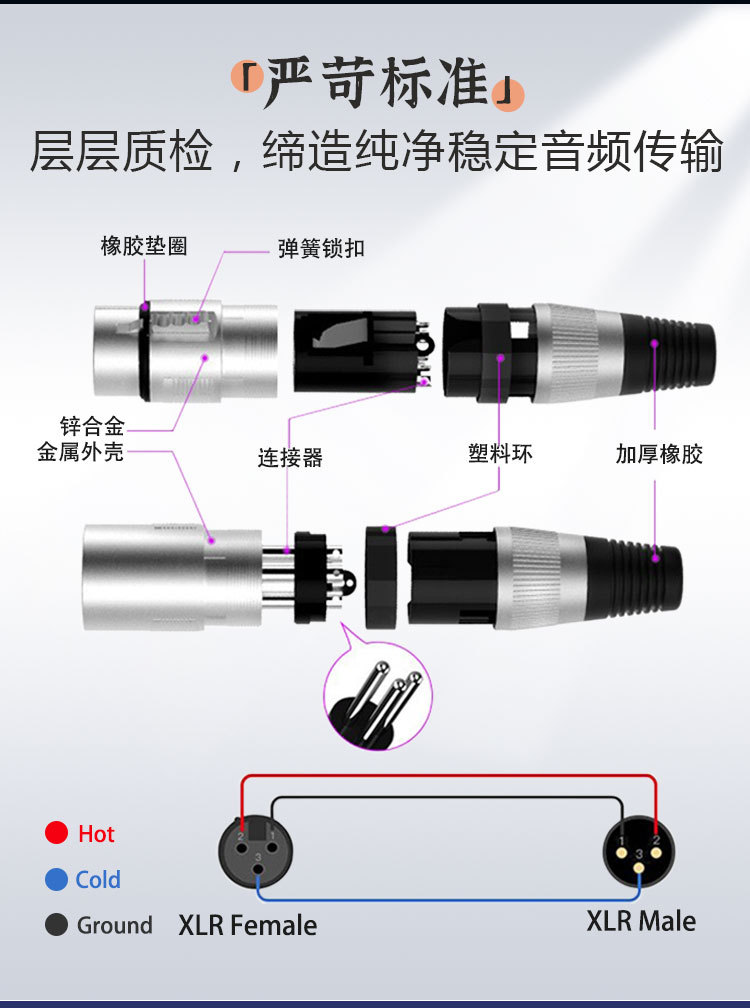 「严苛标准」
层层质检，缔造纯净稳定音频传输

橡胶垫圈
弹簧锁扣
锌合金
金属外壳
连接器
塑料环
加厚橡胶

Hot
Cold
Ground

2 1
3
XLR Female

1 2
3
XLR Male