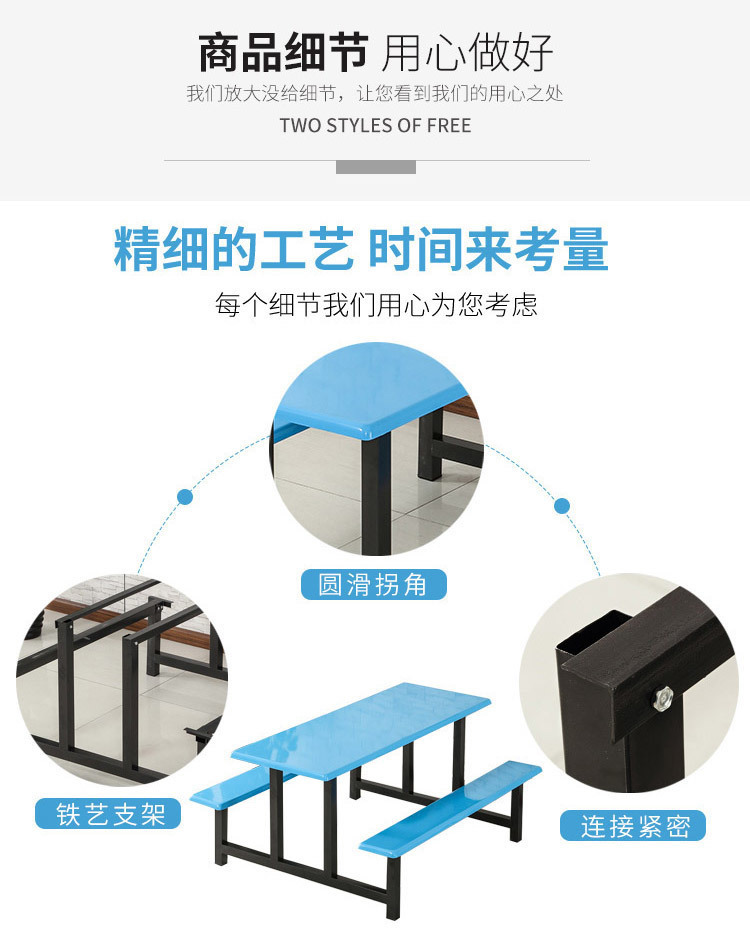 商品细节 用心做好

我们放大没给细节，让您看到我们的用心之处

TWO STYLES OF FREE

精细的工艺 时间来考量

每个细节我们用心为您考虑

圆滑拐角

铁艺支架

连接紧密