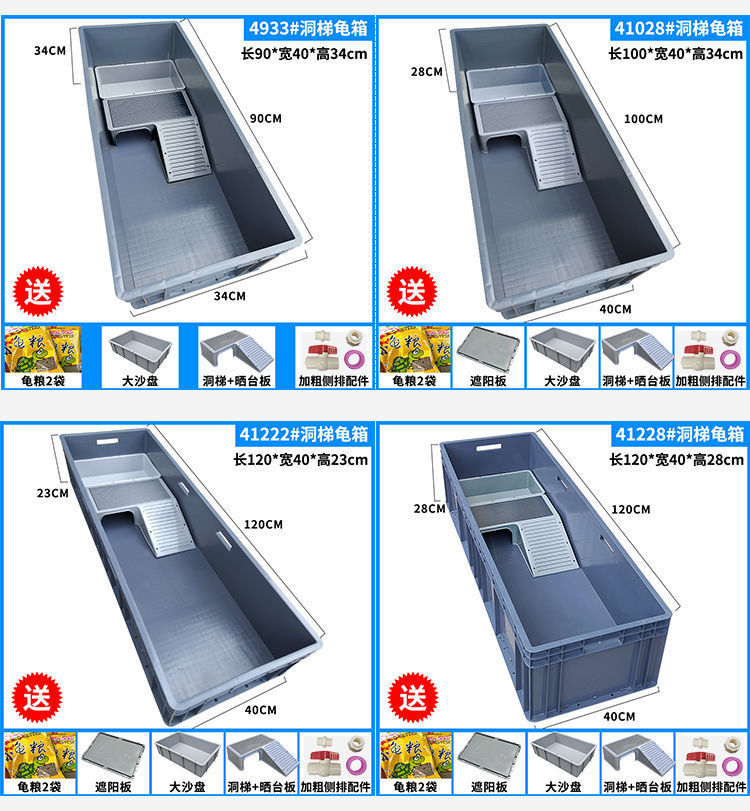 4933#洞梯龟箱
长90*宽40*高34cm

34CM
90CM
34CM
送

龟粮2袋
大沙盘
洞梯+晒台板
加粗侧排配件

41028#洞梯龟箱
长100*宽40*高34cm

28CM
100CM
40CM
送

龟粮2袋
遮阳板
大沙盘
洞梯+晒台板
加粗侧排配件

41222#洞梯龟箱
长120*宽40*高23cm

23CM
120CM
40CM
送

龟粮2袋
遮阳板
大沙盘
洞梯+晒台板
加粗侧排配件

41228#洞梯龟箱
长120*宽40*高28cm

28CM
120CM
40CM
送

龟粮2袋
遮阳板
大沙盘
洞梯+晒台板
加粗侧排配件