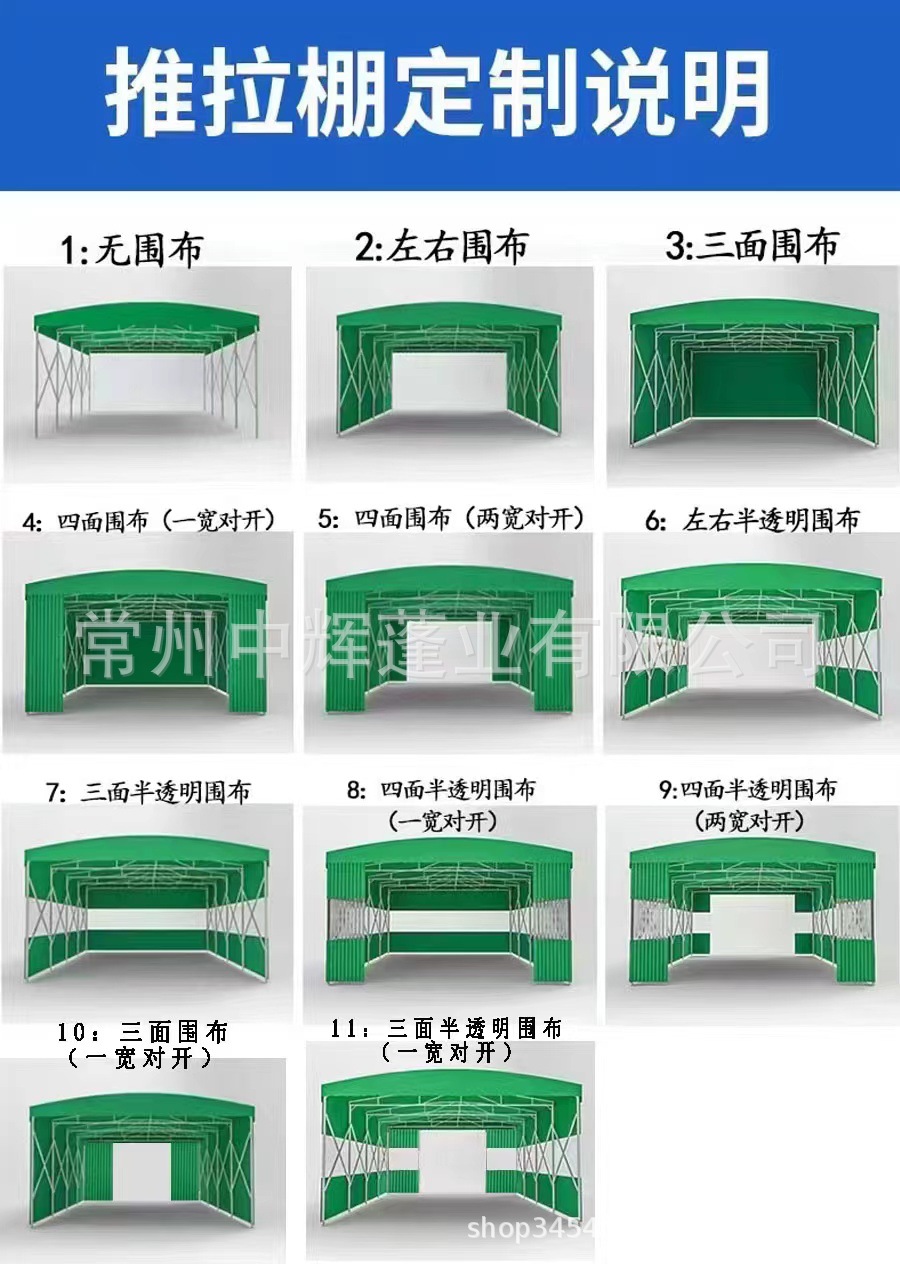 推拉棚定制说明

1:无围布

2:左右围布

3:三面围布

4: 四面围布（一宽对开）

5: 四面围布（两宽对开）

6: 左右半透明围布

常州中辉篷业有限公司

7: 三面半透明围布

8: 四面半透明围布（一宽对开）

9:四面半透明围布（两宽对开）

10：三面围布（一宽对开）

11：三面半透明围布（一宽对开）

shop3454