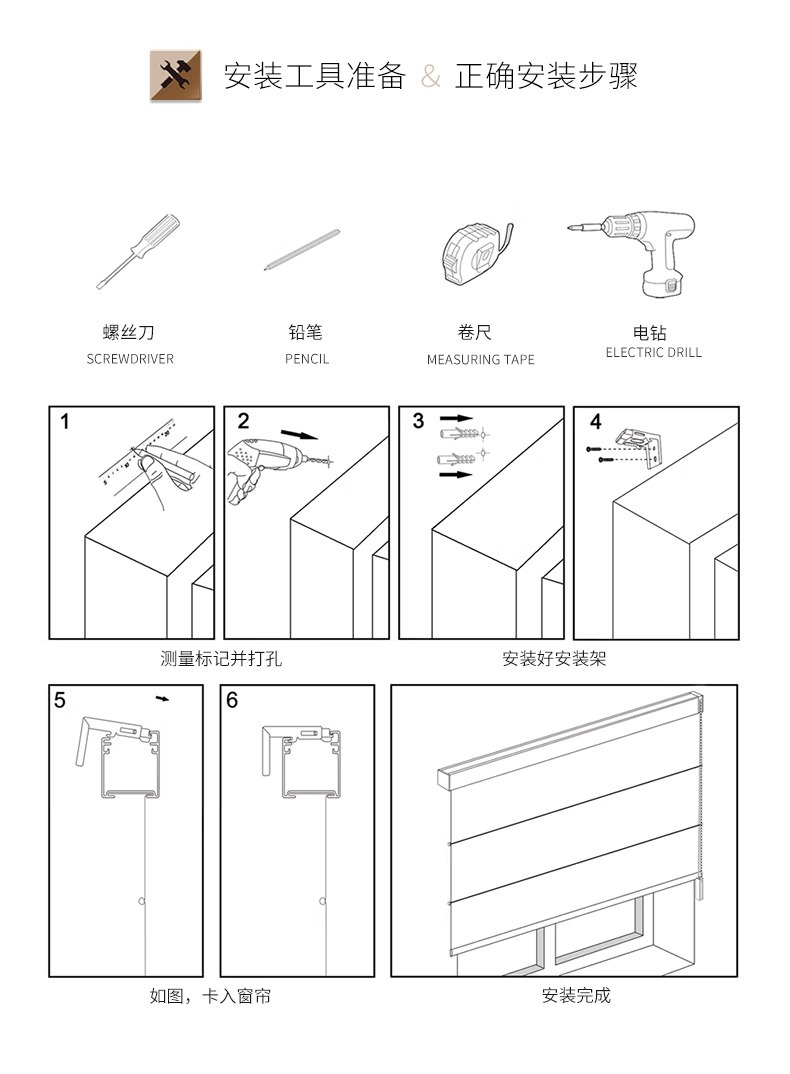 安装工具准备 & 正确安装步骤

螺丝刀
SCREWDRIVER

铅笔
PENCIL

卷尺
MEASURING TAPE

电钻
ELECTRIC DRILL

1

2

3

4

测量标记并打孔

安装好安装架

5

6

如图，卡入窗帘

安装完成