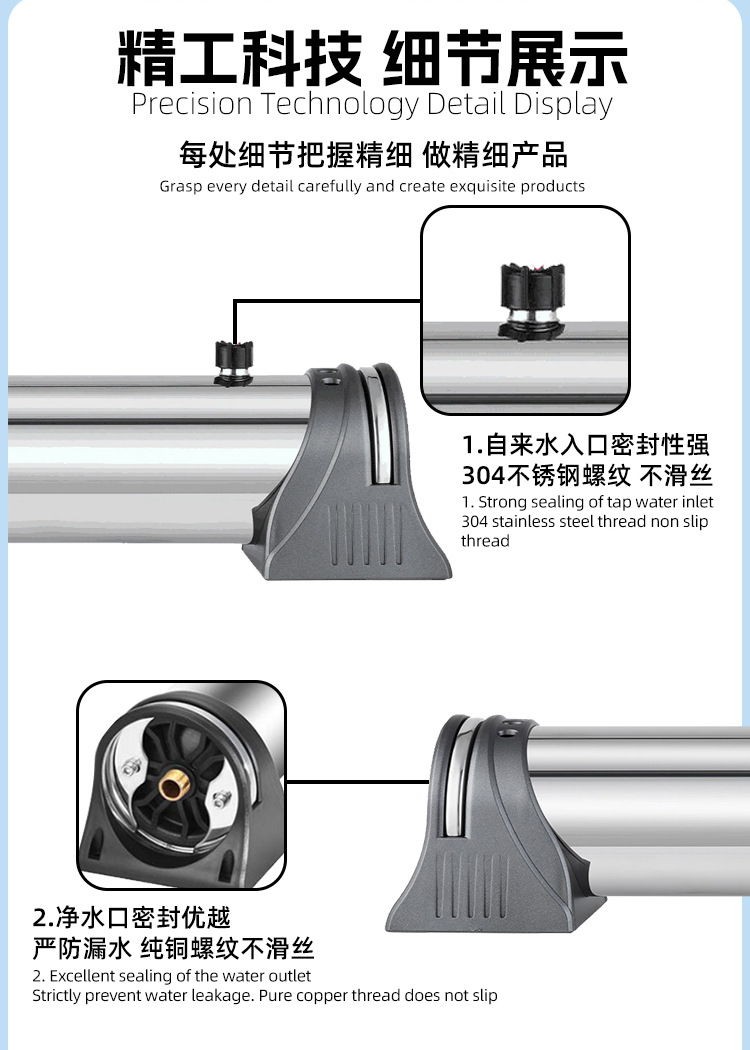 精工科技 细节展示
Precision Technology Detail Display

每处细节把握精细 做精细产品
Grasp every detail carefully and create exquisite products

1.自来水入口密封性强
304不锈钢螺纹 不滑丝
1. Strong sealing of tap water inlet
304 stainless steel thread non slip thread

2.净水口密封优越
严防漏水 纯铜螺纹不滑丝
2. Excellent sealing of the water outlet
Strictly prevent water leakage. Pure copper thread does not slip