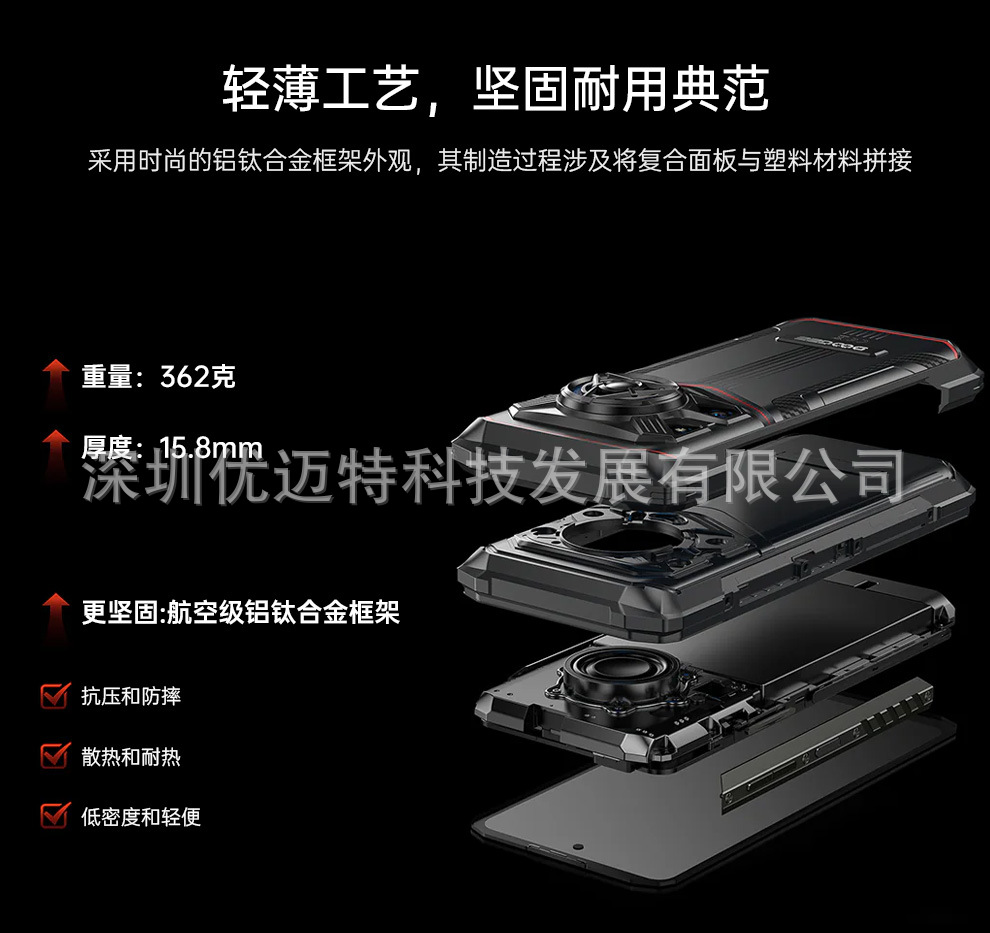 轻薄工艺，坚固耐用典范

采用时尚的铝钛合金框架外观，其制造过程涉及将复合面板与塑料材料拼接

重量：362克

厚度：15.8mm

深圳优迈特科技发展有限公司

更坚固:航空级铝钛合金框架

抗压和防摔

散热和耐热

低密度和轻便

DOOGEE