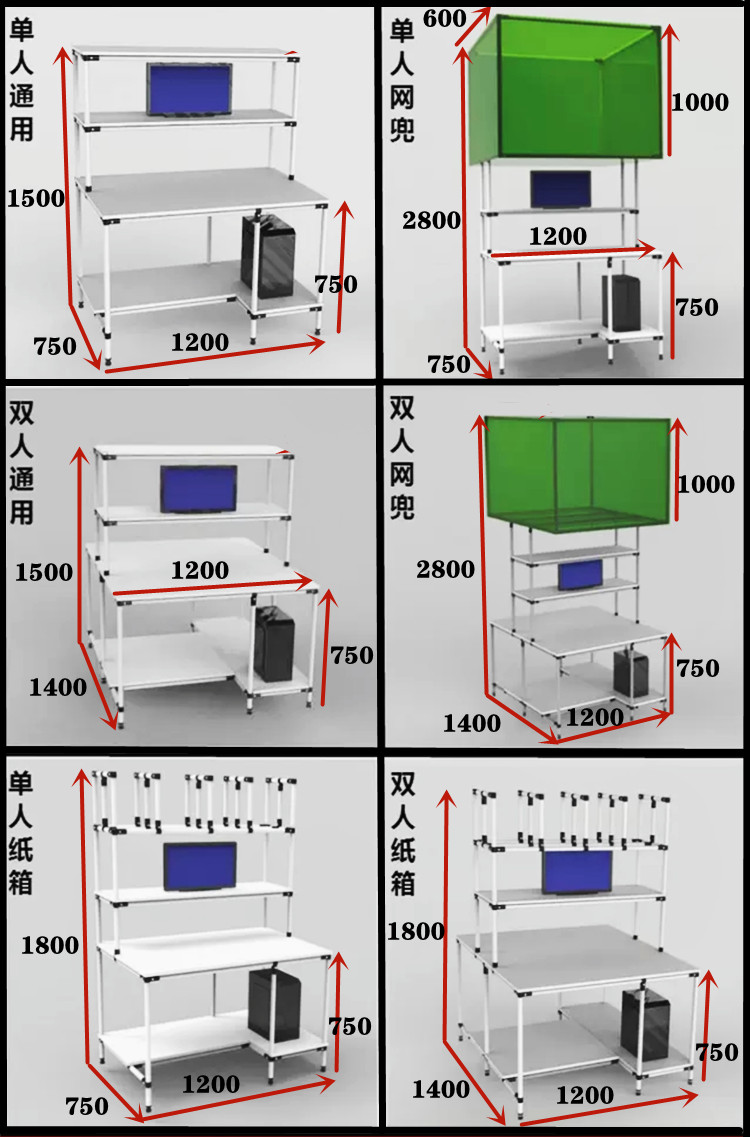 单人通用

1500

750

750

1200

单人网兜

600

1000

2800

1200

750

750

双人通用

1500

1200

750

1400

双人网兜

1000

2800

750

1400

1200

单人纸箱

1800

750

750

1200

双人纸箱

1800

750

1400

1200