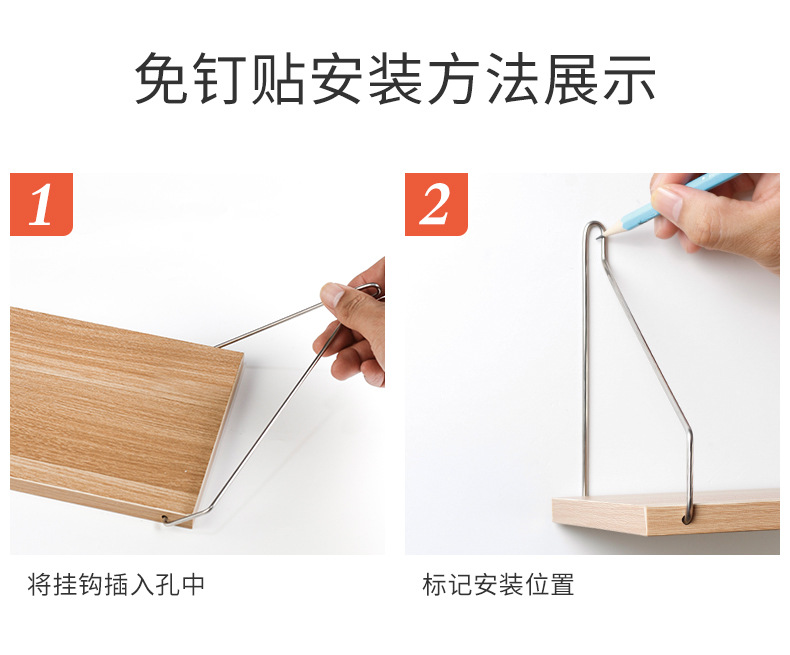 免钉贴安装方法展示

1

将挂钩插入孔中

2

标记安装位置