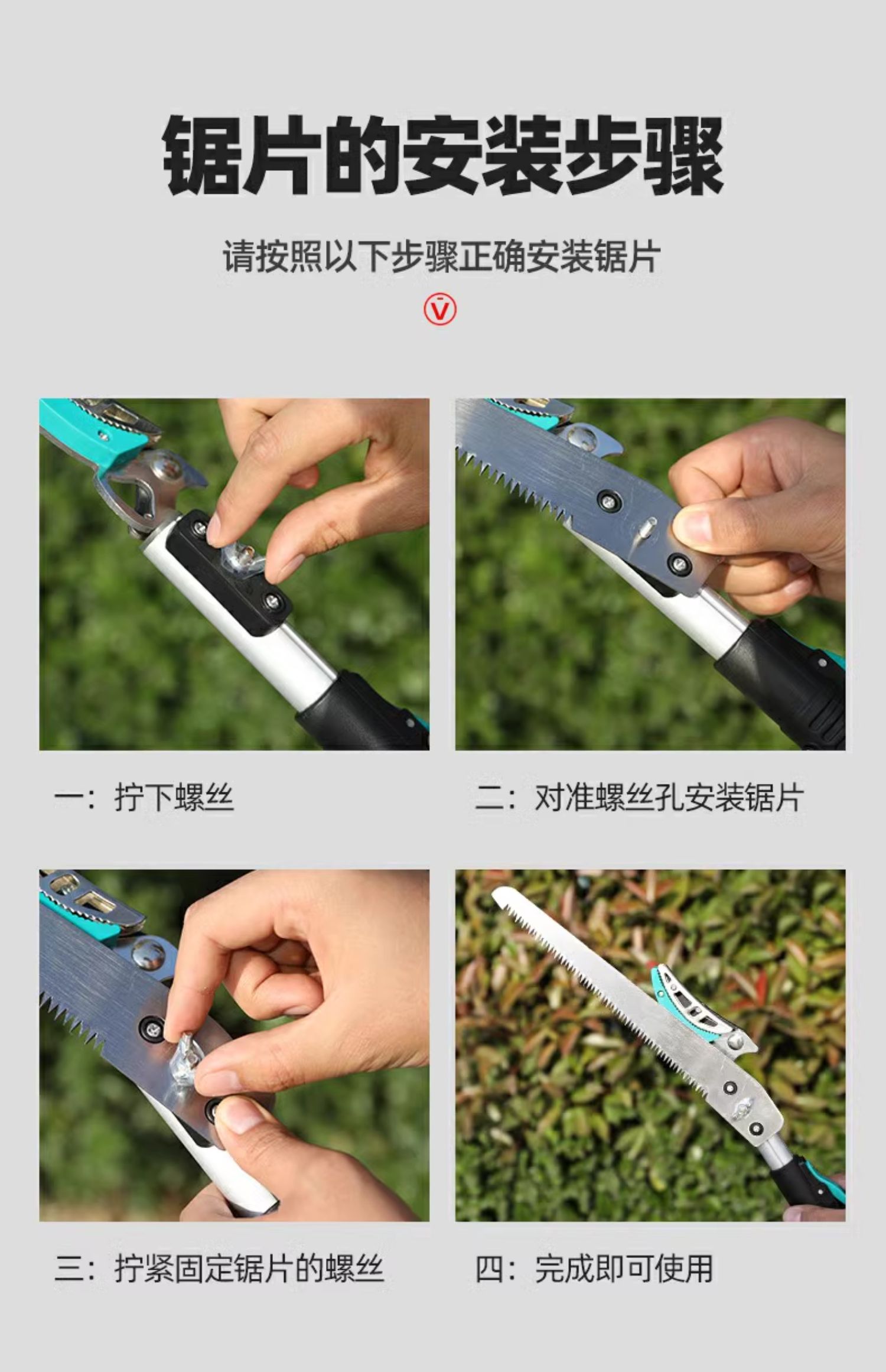 锯片的安装步骤

请按照以下步骤正确安装锯片

一：拧下螺丝

二：对准螺丝孔安装锯片

三：拧紧固定锯片的螺丝

四：完成即可使用