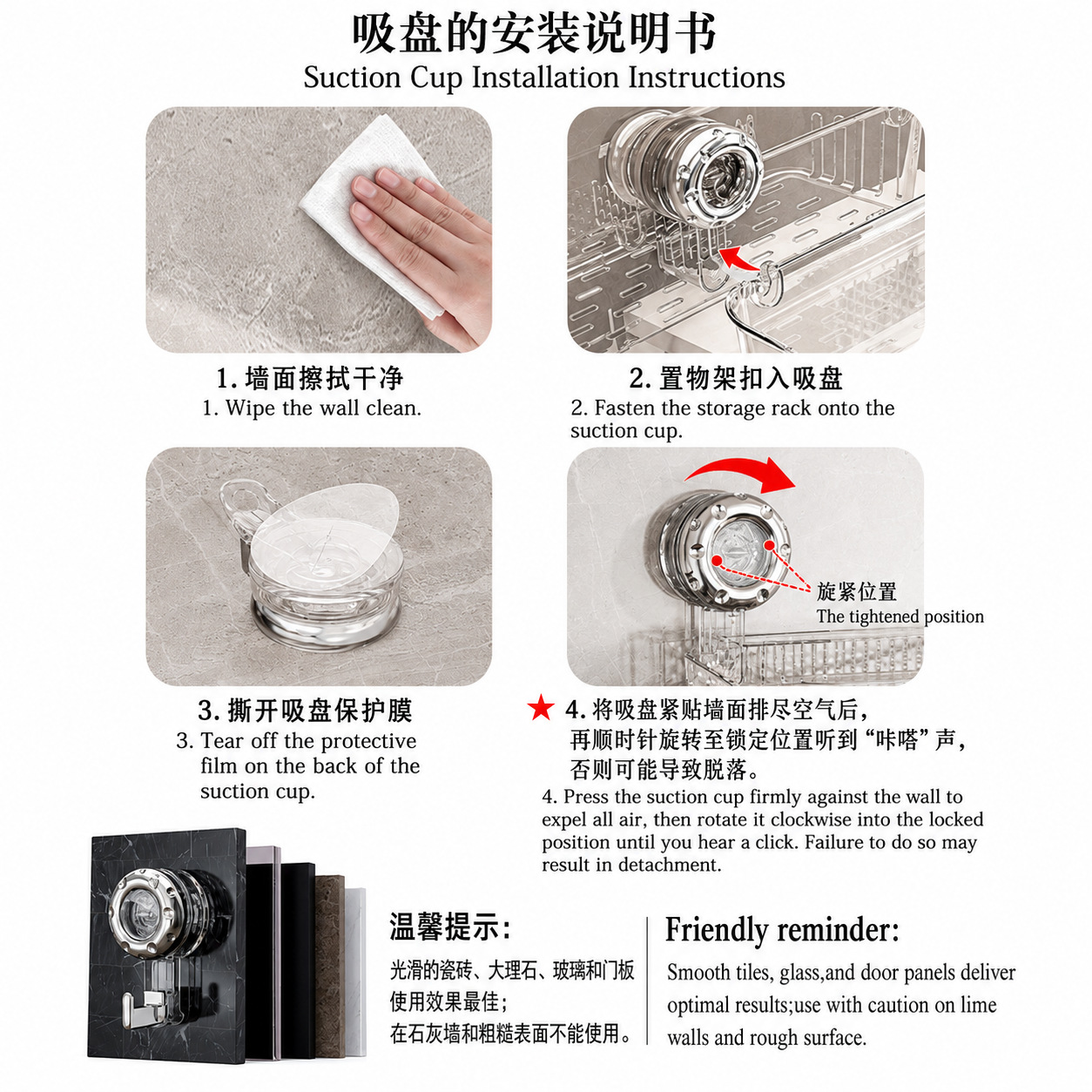 吸盘的安装说明书
Suction Cup Installation Instructions

1. 墙面擦拭干净
1. Wipe the wall clean.

2. 置物架扣入吸盘
2. Fasten the storage rack onto the suction cup.

3. 撕开吸盘保护膜
3. Tear off the protective film on the back of the suction cup.

旋紧位置
The tightened position

★ 4. 将吸盘紧贴墙面排尽空气后，再顺时针旋转至锁定位置听到“咔嗒”声，否则可能导致脱落。
4. Press the suction cup firmly against the wall to expel all air, then rotate it clockwise into the locked position until you hear a click. Failure to do so may result in detachment.

温馨提示:
光滑的瓷砖、大理石、玻璃和门板使用效果最佳；
在石灰墙和粗糙表面不能使用。

Friendly reminder:
Smooth tiles, glass,and door panels deliver optimal results;use with caution on lime walls and rough surface.