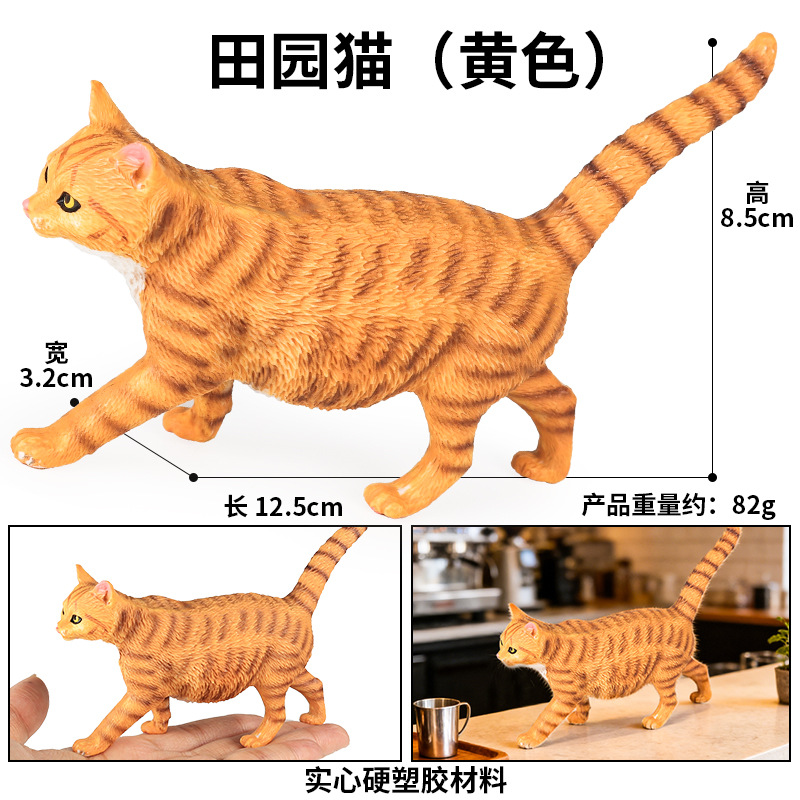 田园猫（黄色）

高
8.5cm

宽
3.2cm

长 12.5cm

产品重量约：82g

实心硬塑胶材料