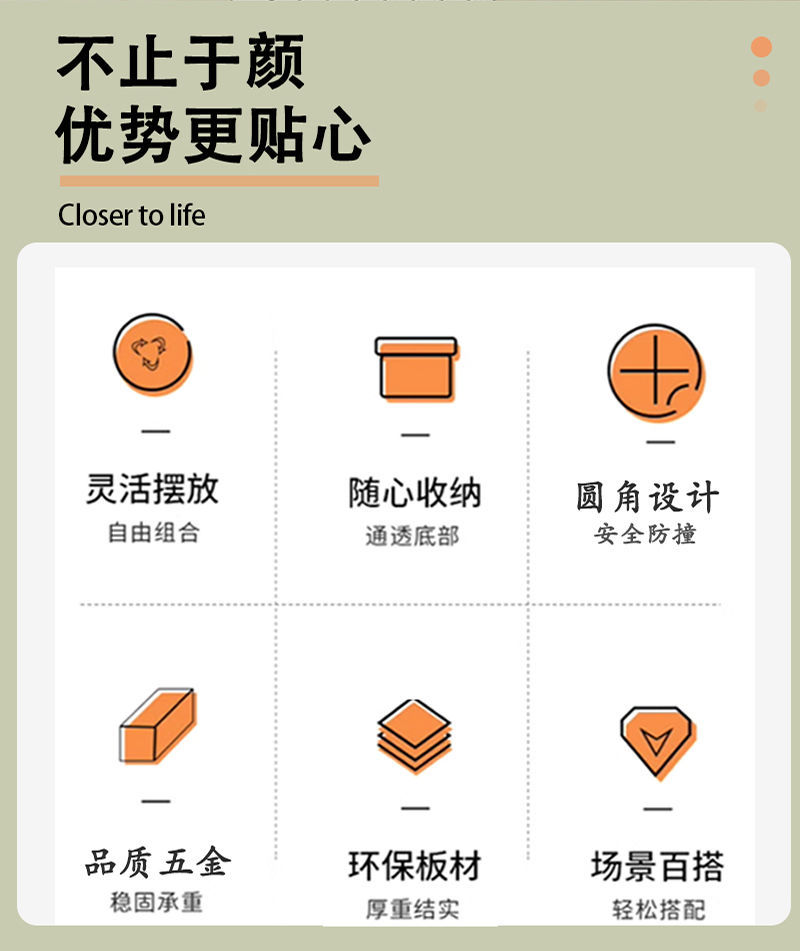 不止于颜
优势更贴心

Closer to life

灵活摆放
自由组合

随心收纳
通透底部

圆角设计
安全防撞

品质五金
稳固承重

环保板材
厚重结实

场景百搭
轻松搭配