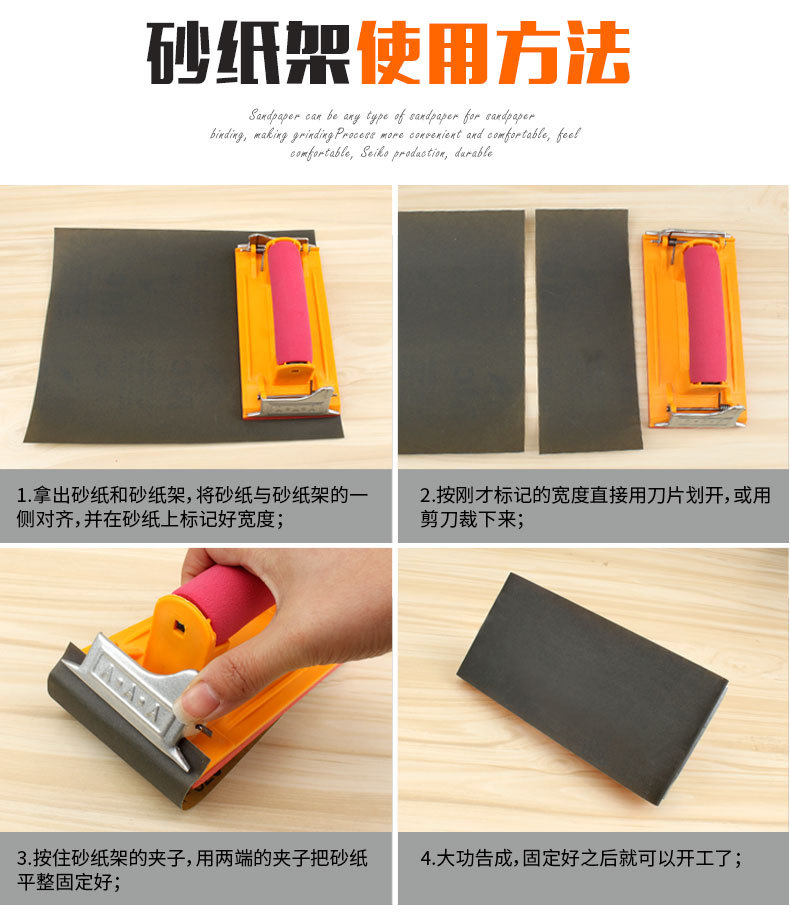 砂纸架使用方法

Sandpaper can be any type of sandpaper for sandpaper binding, making grindingProcess more convenient and comfortable, feel comfortable, Seiko production, durable

1.拿出砂纸和砂纸架，将砂纸与砂纸架的一侧对齐，并在砂纸上标记好宽度；

2.按刚才标记的宽度直接用刀片划开，或用剪刀裁下来；

3.按住砂纸架的夹子，用两端的夹子把砂纸平整固定好；

4.大功告成，固定好之后就可以开工了；