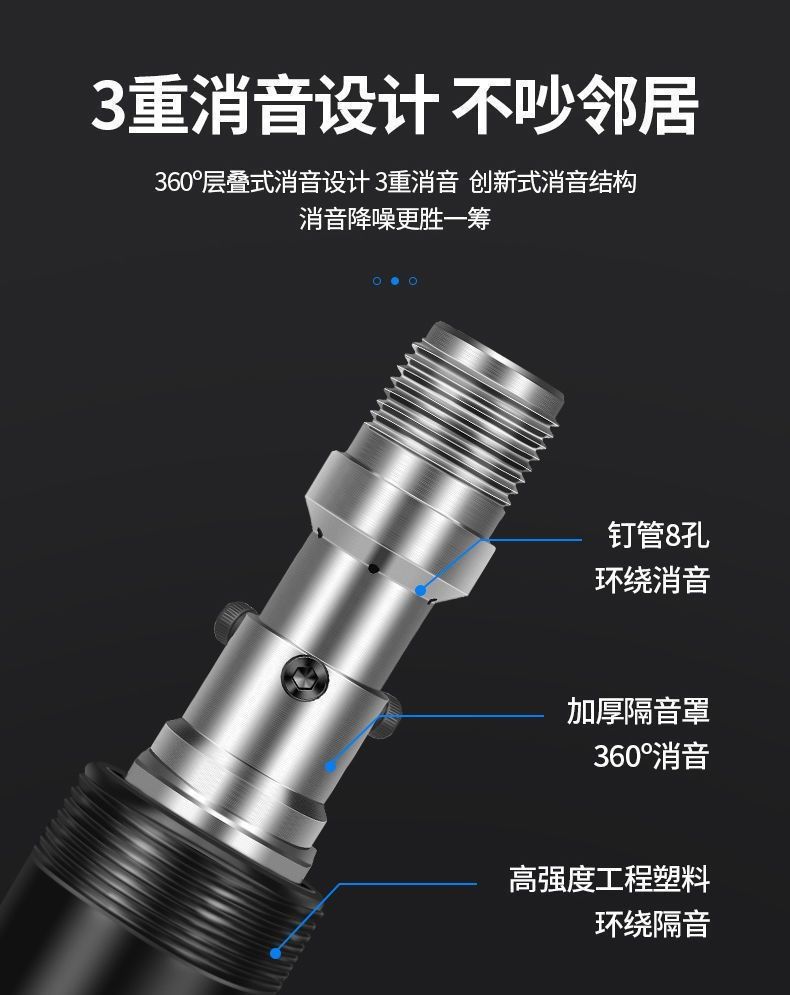 3重消音设计 不吵邻居

360°层叠式消音设计 3重消音 创新式消音结构
消音降噪更胜一筹

钉管8孔
环绕消音

加厚隔音罩
360°消音

高强度工程塑料
环绕隔音