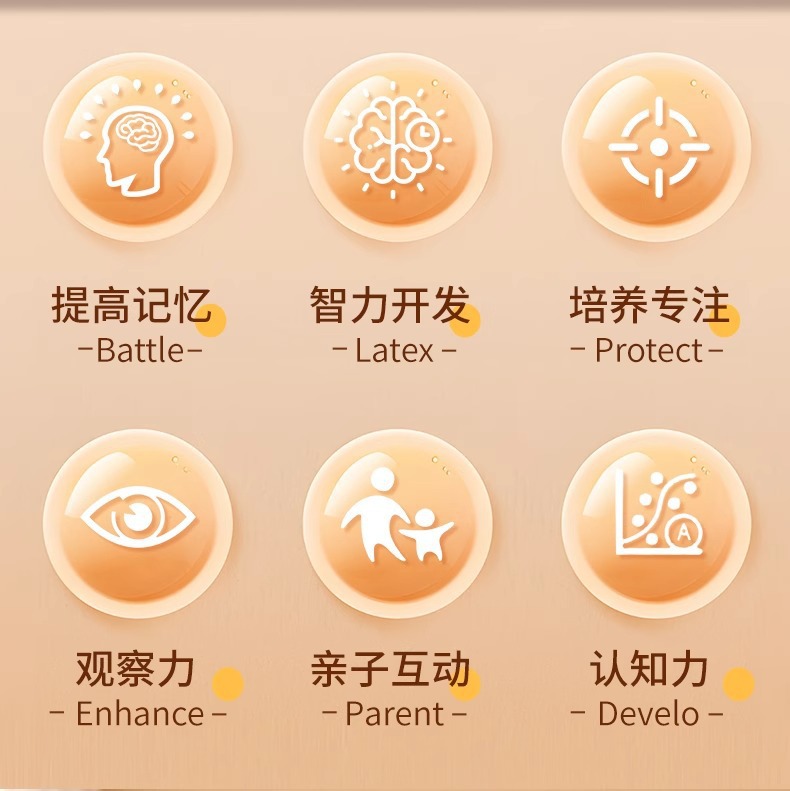 提高记忆
-Battle-

智力开发
- Latex -

培养专注
- Protect -

观察力
- Enhance -

亲子互动
- Parent -

认知力
- Develo -