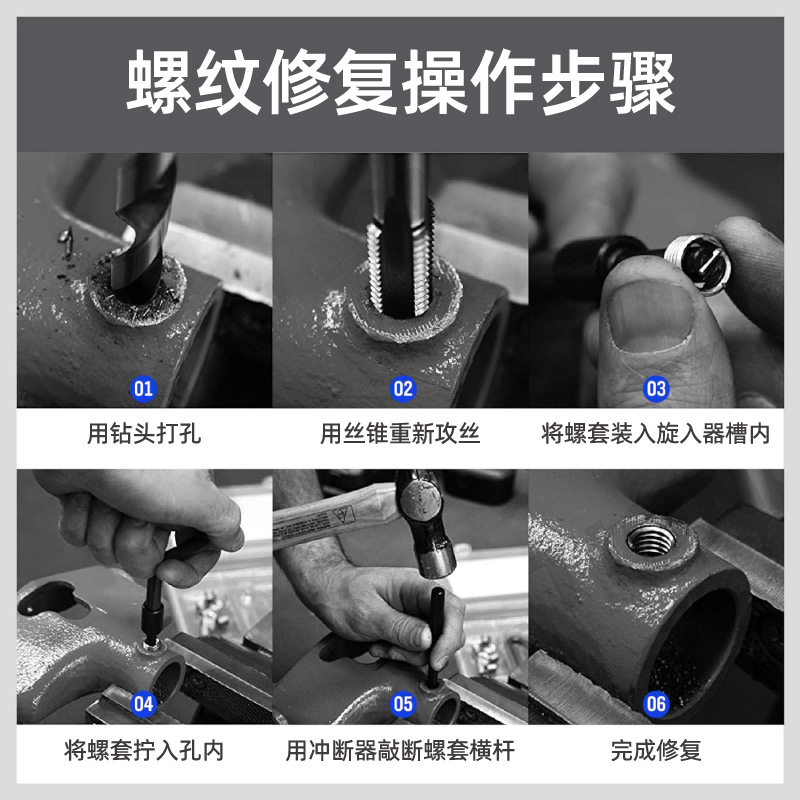 螺纹修复操作步骤

01
用钻头打孔

02
用丝锥重新攻丝

03
将螺套装入旋入器槽内

04
将螺套拧入孔内

05
用冲断器敲断螺套横杆

06
完成修复