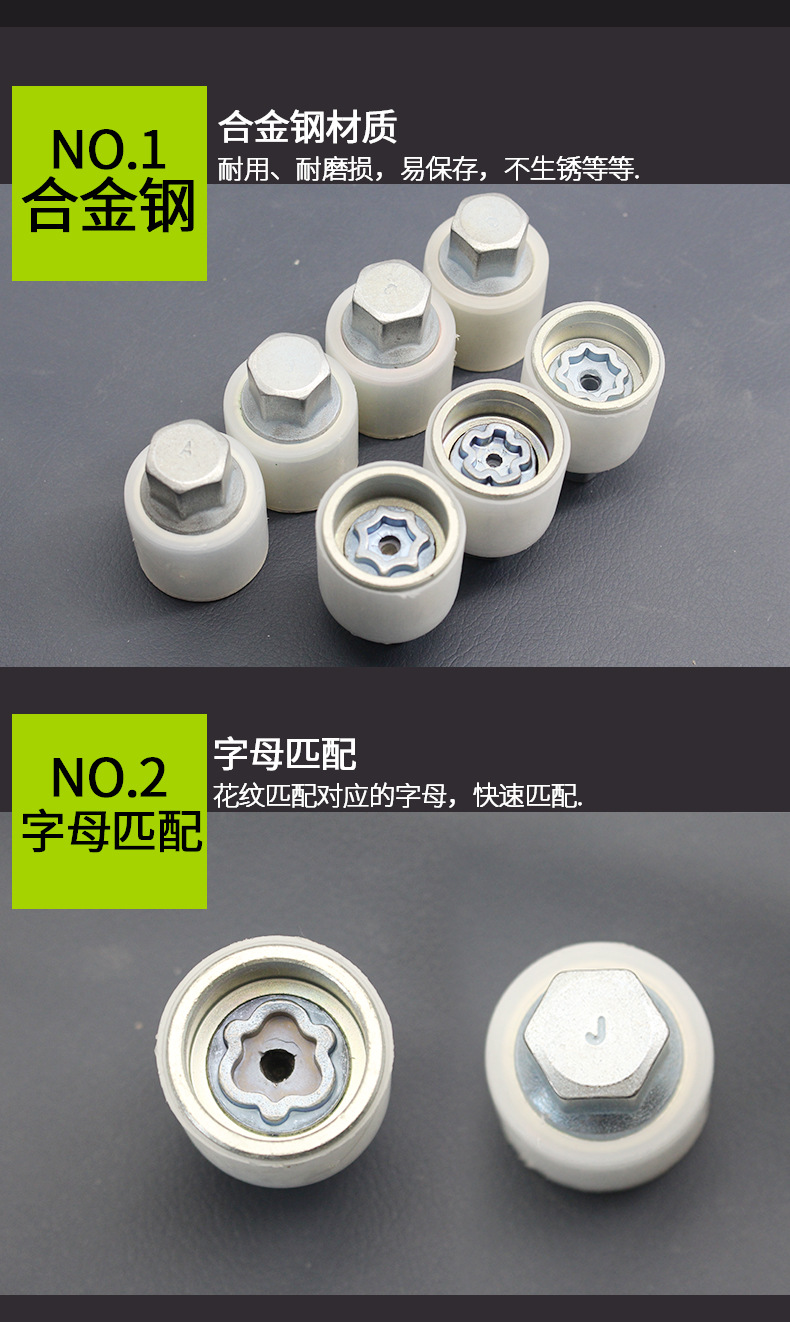 NO.1
合金钢

合金钢材质
耐用、耐磨损，易保存，不生锈等等.

A

NO.2
字母匹配

字母匹配
花纹匹配对应的字母，快速匹配.

J