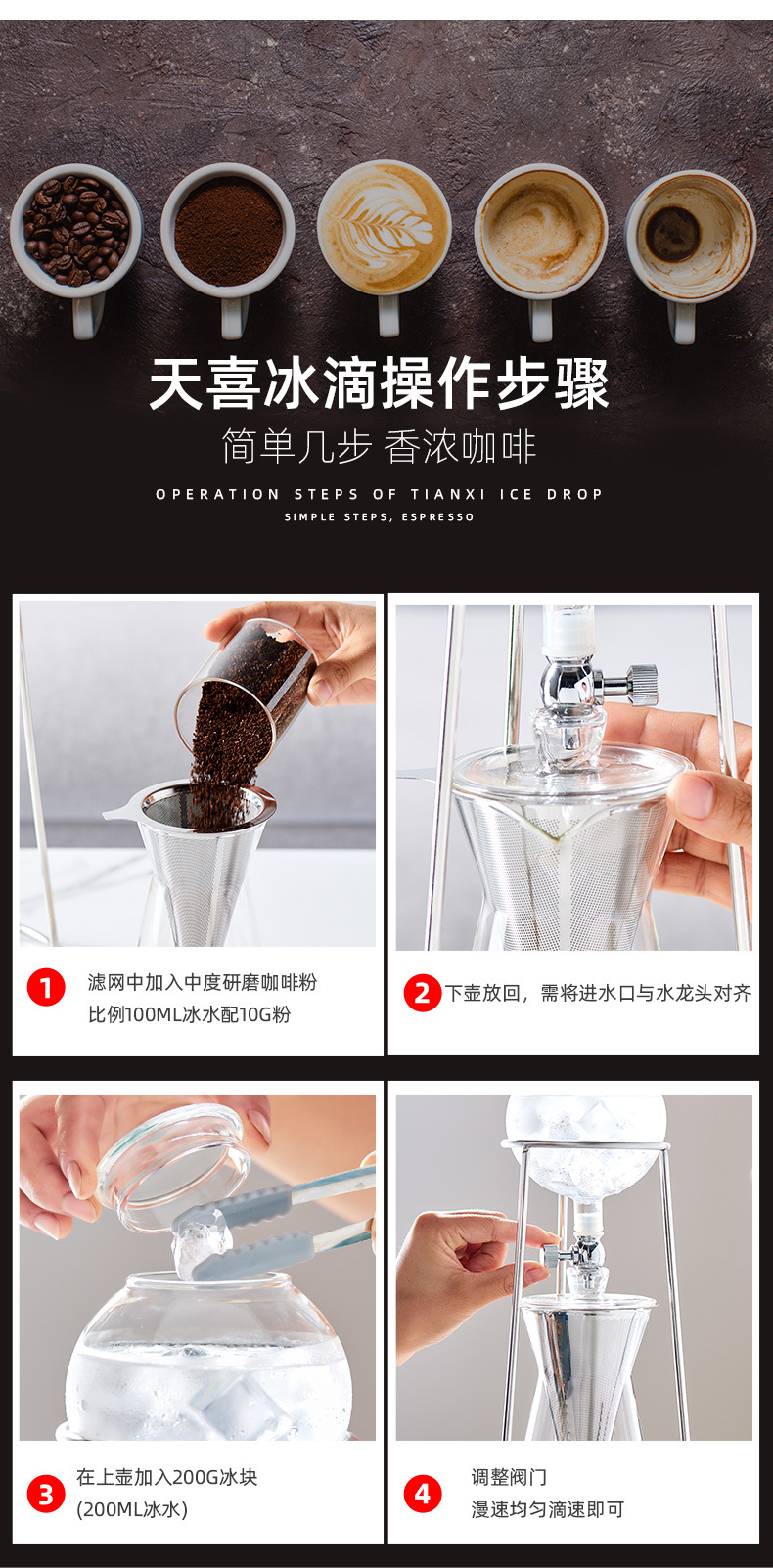 天喜冰滴操作步骤

简单几步 香浓咖啡

OPERATION STEPS OF TIANXI ICE DROP

SIMPLE STEPS, ESPRESSO

1 滤网中加入中度研磨咖啡粉
比例100ML冰水配10G粉

2 下壶放回，需将进水口与水龙头对齐

3 在上壶加入200G冰块
(200ML冰水)

4 调整阀门
漫速均匀滴速即可