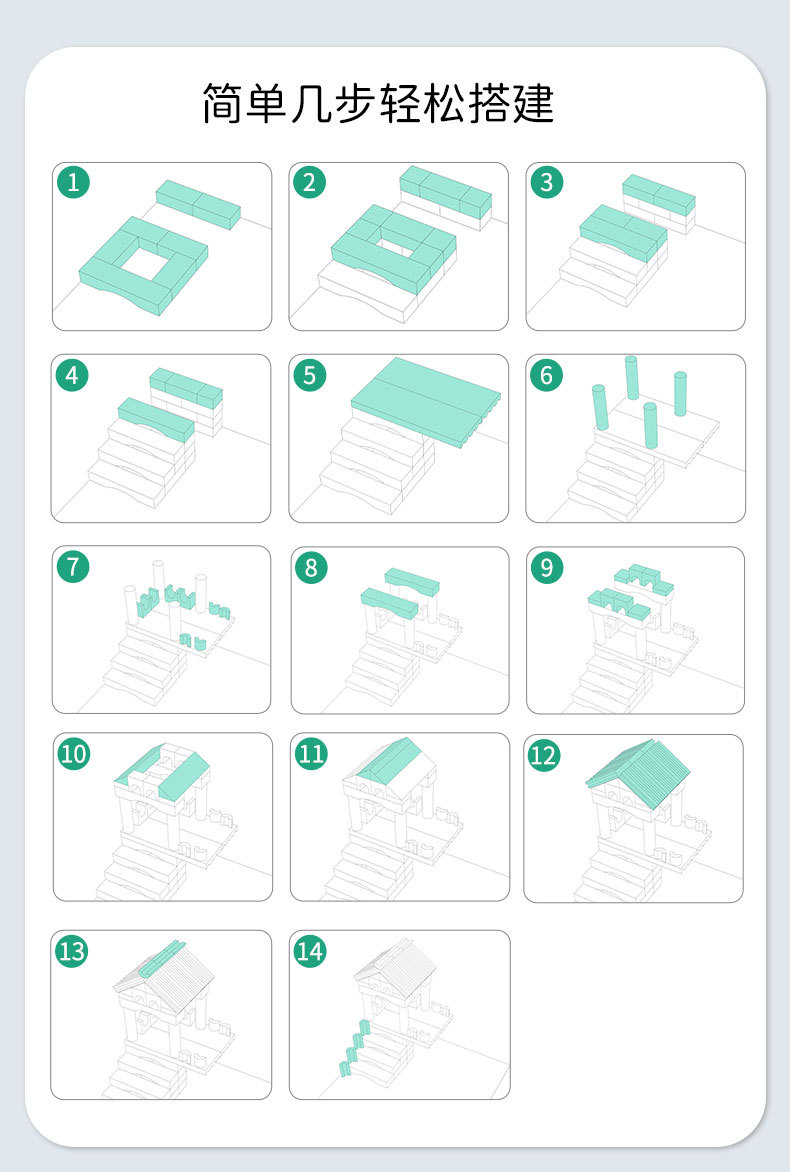 简单几步轻松搭建

1
2
3
4
5
6
7
8
9
10
11
12
13
14