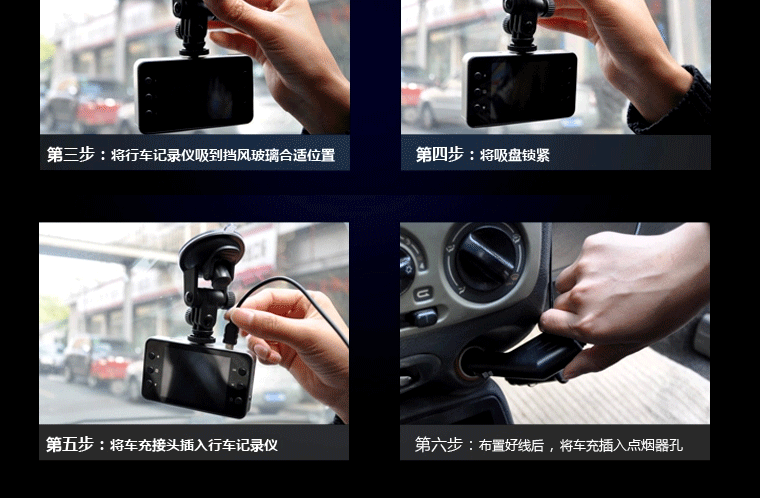 第三步：将行车记录仪吸到挡风玻璃合适位置

第四步：将吸盘锁紧

第五步：将车充接头插入行车记录仪

第六步：布置好线后，将车充插入点烟器孔