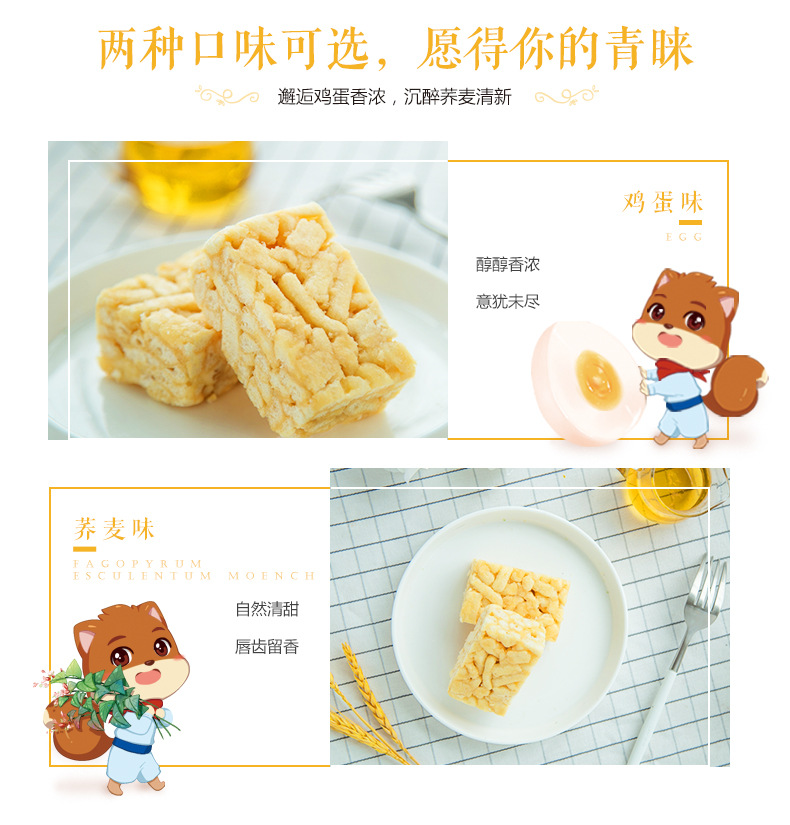 两种口味可选，愿得你的青睐

邂逅鸡蛋香浓，沉醉荞麦清新

鸡蛋味

EGG

醇醇香浓

意犹未尽

荞麦味

FAGOPYRUM ESCULENTUM MOENCH

自然清甜

唇齿留香