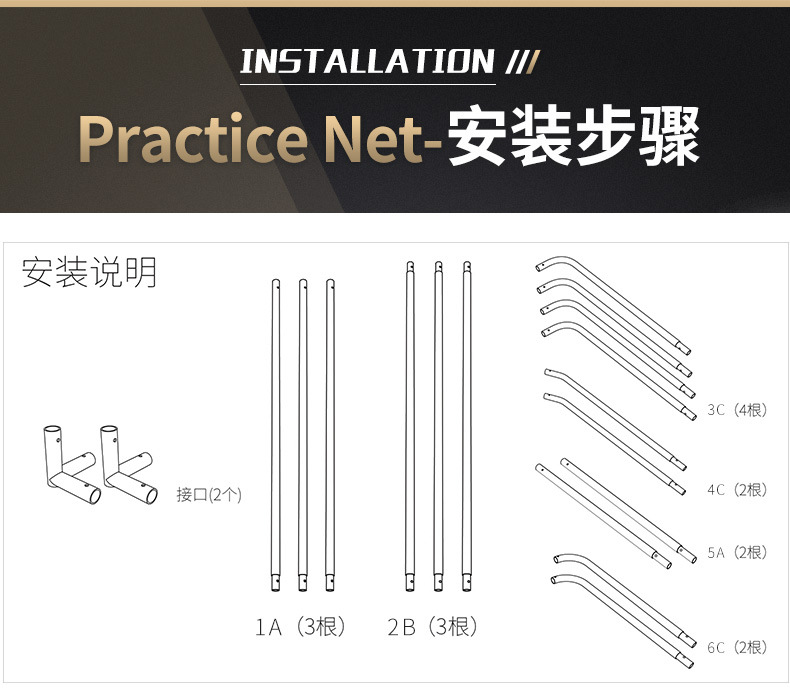 INSTALLATION ///

Practice Net-安装步骤

安装说明

接口(2个)

1A（3根）

2B（3根）

3C（4根）

4C（2根）

5A（2根）

6C（2根）