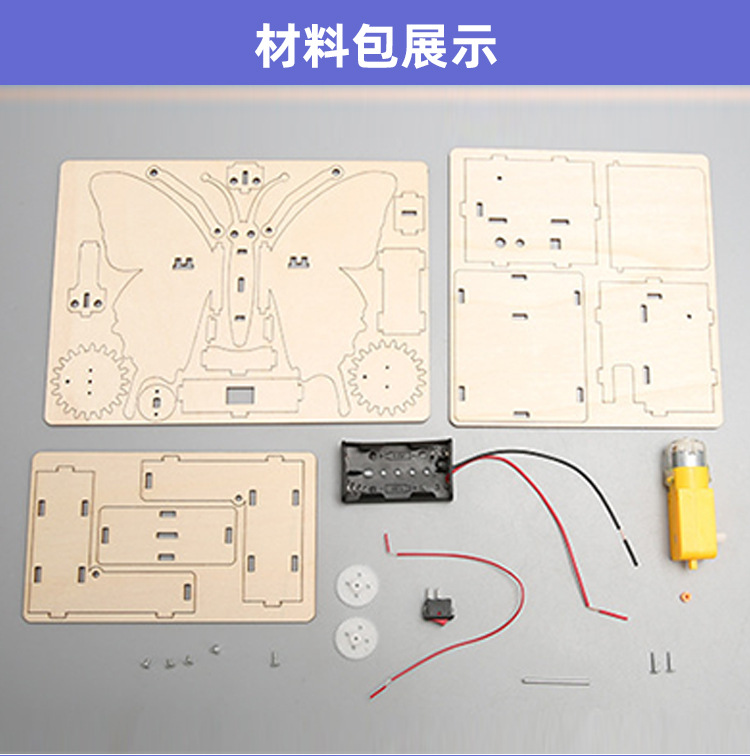 材料包展示