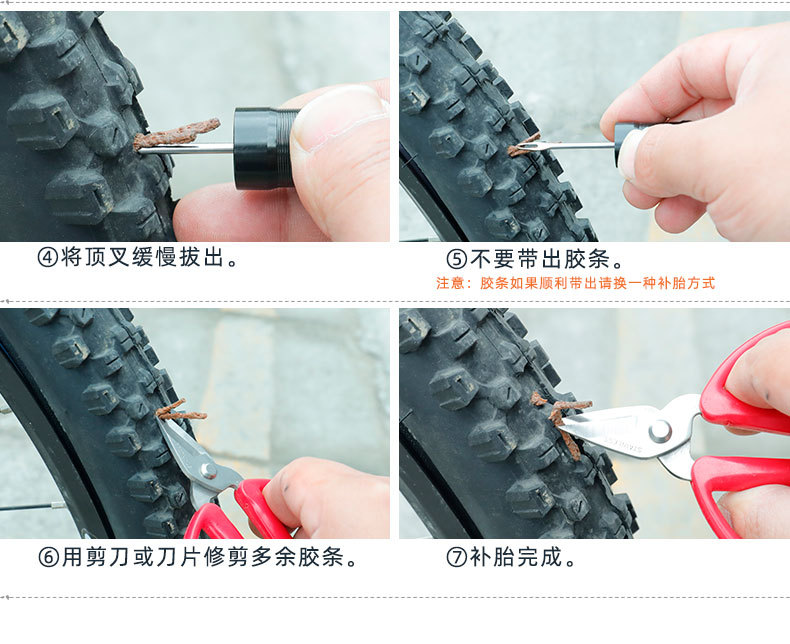 ④将顶叉缓慢拔出。

⑤不要带出胶条。
注意：胶条如果顺利带出请换一种补胎方式

⑥用剪刀或刀片修剪多余胶条。

⑦补胎完成。