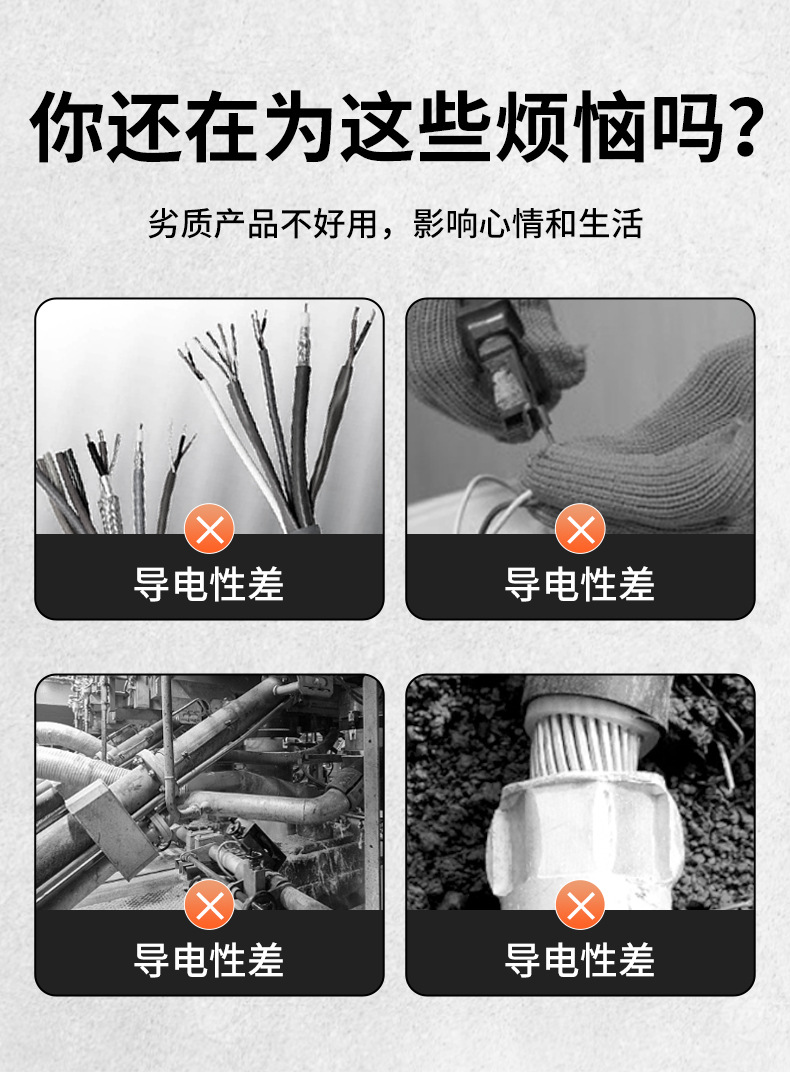 你还在为这些烦恼吗？

劣质产品不好用，影响心情和生活

导电性差

导电性差

导电性差

导电性差