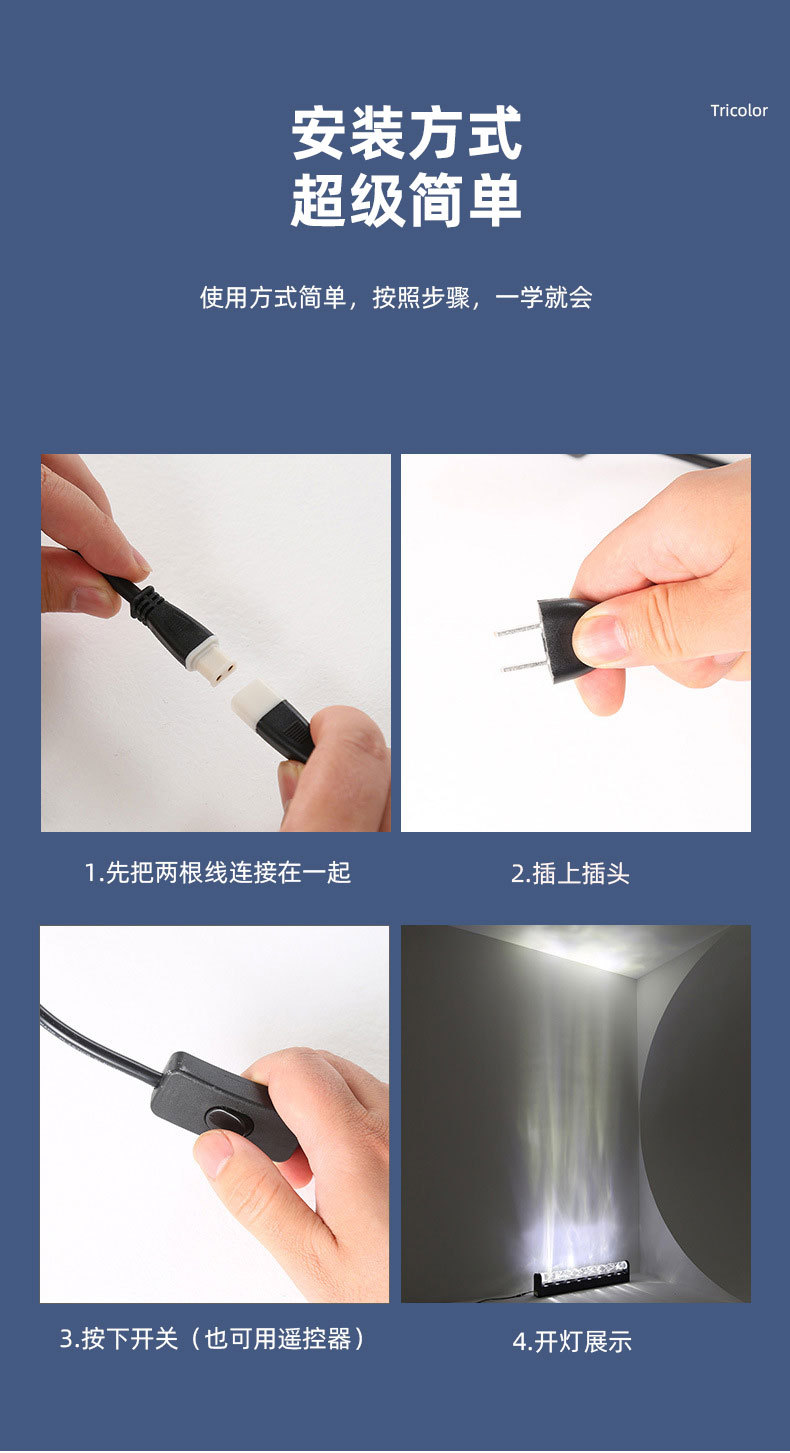 Tricolor

安装方式
超级简单

使用方式简单，按照步骤，一学就会

1.先把两根线连接在一起

2.插上插头

3.按下开关（也可用遥控器）

4.开灯展示