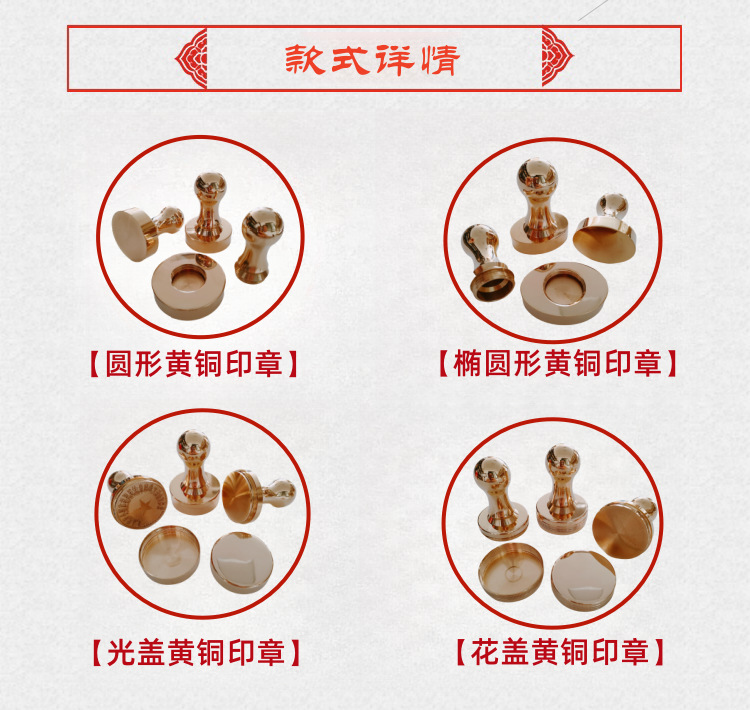 款式详情

【圆形黄铜印章】

【椭圆形黄铜印章】

【光盖黄铜印章】

【花盖黄铜印章】