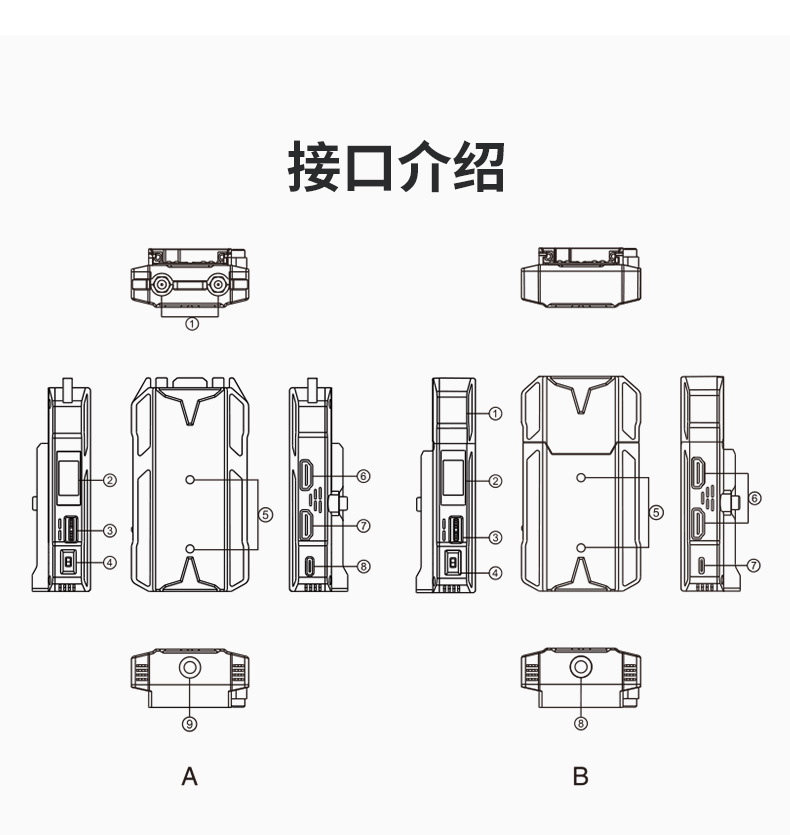 接口介绍

①

②
③
④
⑤
⑥
⑦
⑧

⑨

A

①
②
③
④
⑤
⑥
⑦

⑧

B