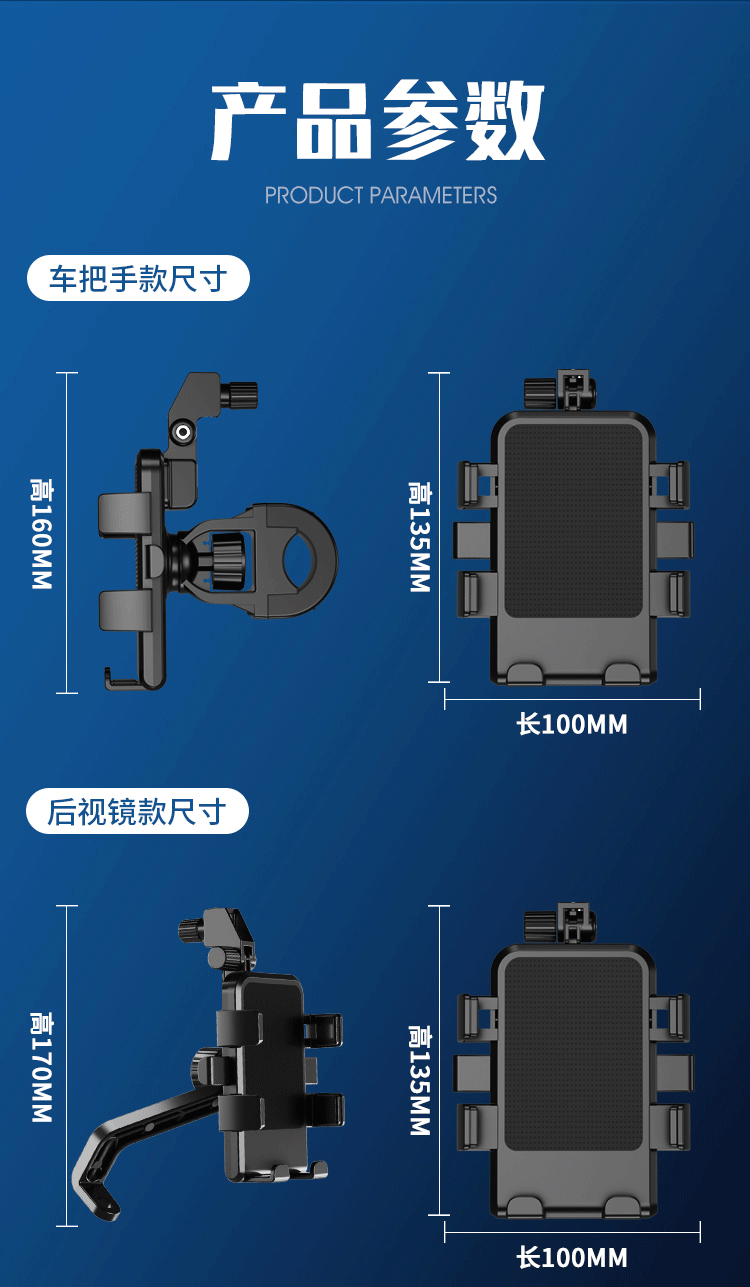 产品参数
PRODUCT PARAMETERS

车把手款尺寸

高160MM

高135MM

长100MM

后视镜款尺寸

高170MM

高135MM

长100MM