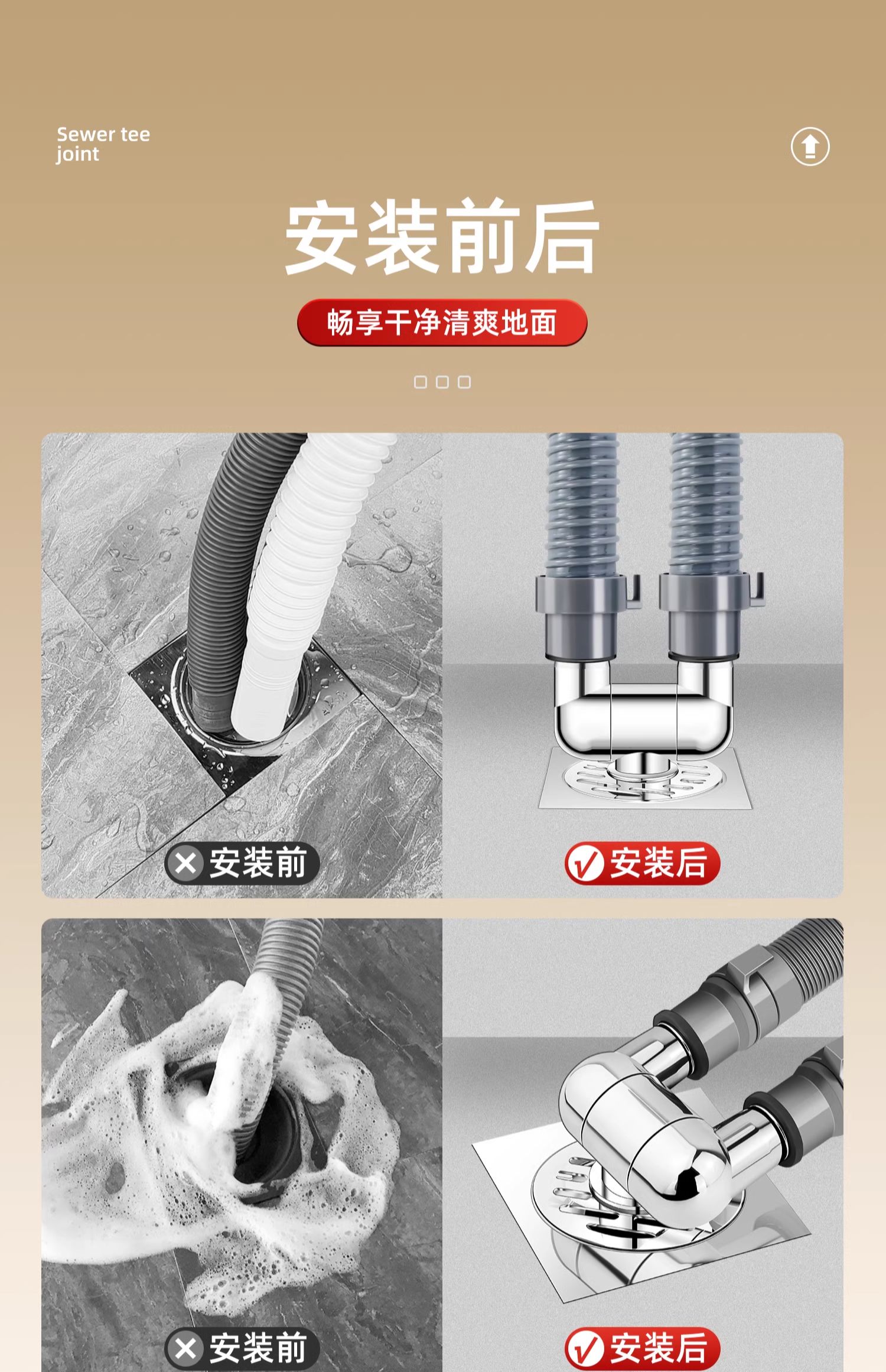 Sewer tee joint

安装前后

畅享干净清爽地面

安装前

安装后

安装前

安装后