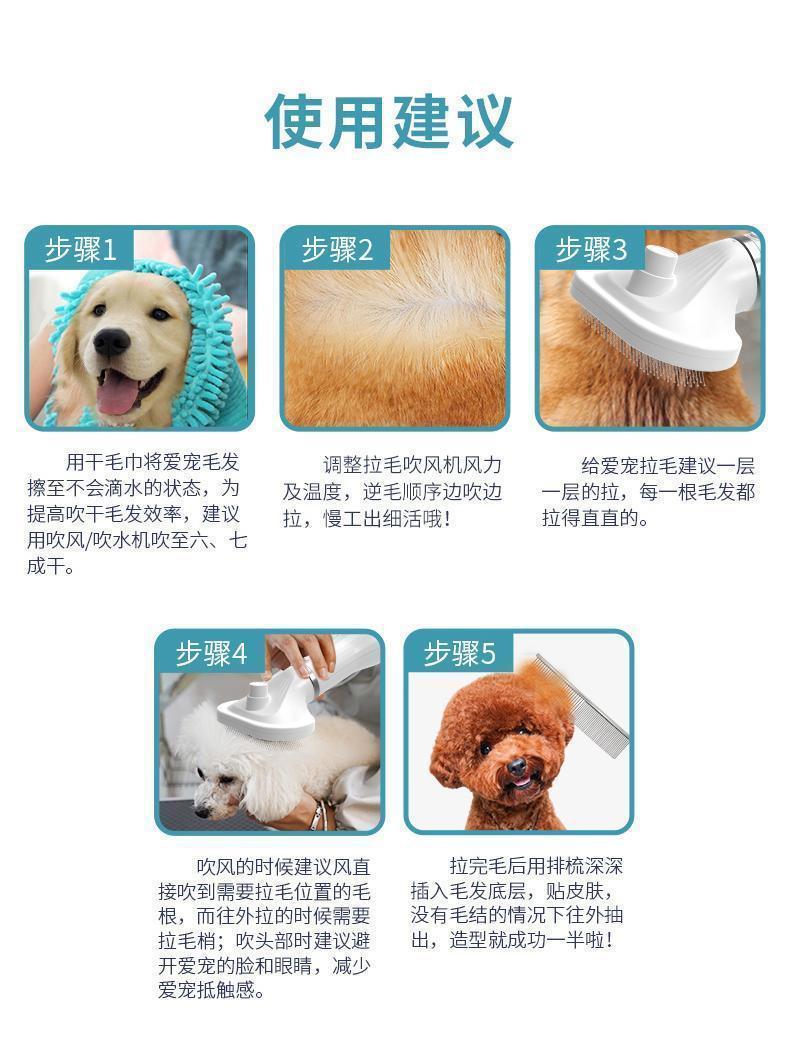 使用建议

步骤1

用干毛巾将爱宠毛发擦至不会滴水的状态，为提高吹干毛发效率，建议用吹风/吹水机吹至六、七成干。

步骤2

调整拉毛吹风机风力及温度，逆毛顺序边吹边拉，慢工出细活哦！

步骤3

给爱宠拉毛建议一层一层的拉，每一根毛发都拉得直直的。

步骤4

吹风的时候建议风直接吹到需要拉毛位置的毛根，而往外拉的时候需要拉毛梢；吹头部时建议避开爱宠的脸和眼睛，减少爱宠抵触感。

步骤5

拉完毛后用排梳深深插入毛发底层，贴皮肤，没有毛结的情况下往外抽出，造型就成功一半啦！