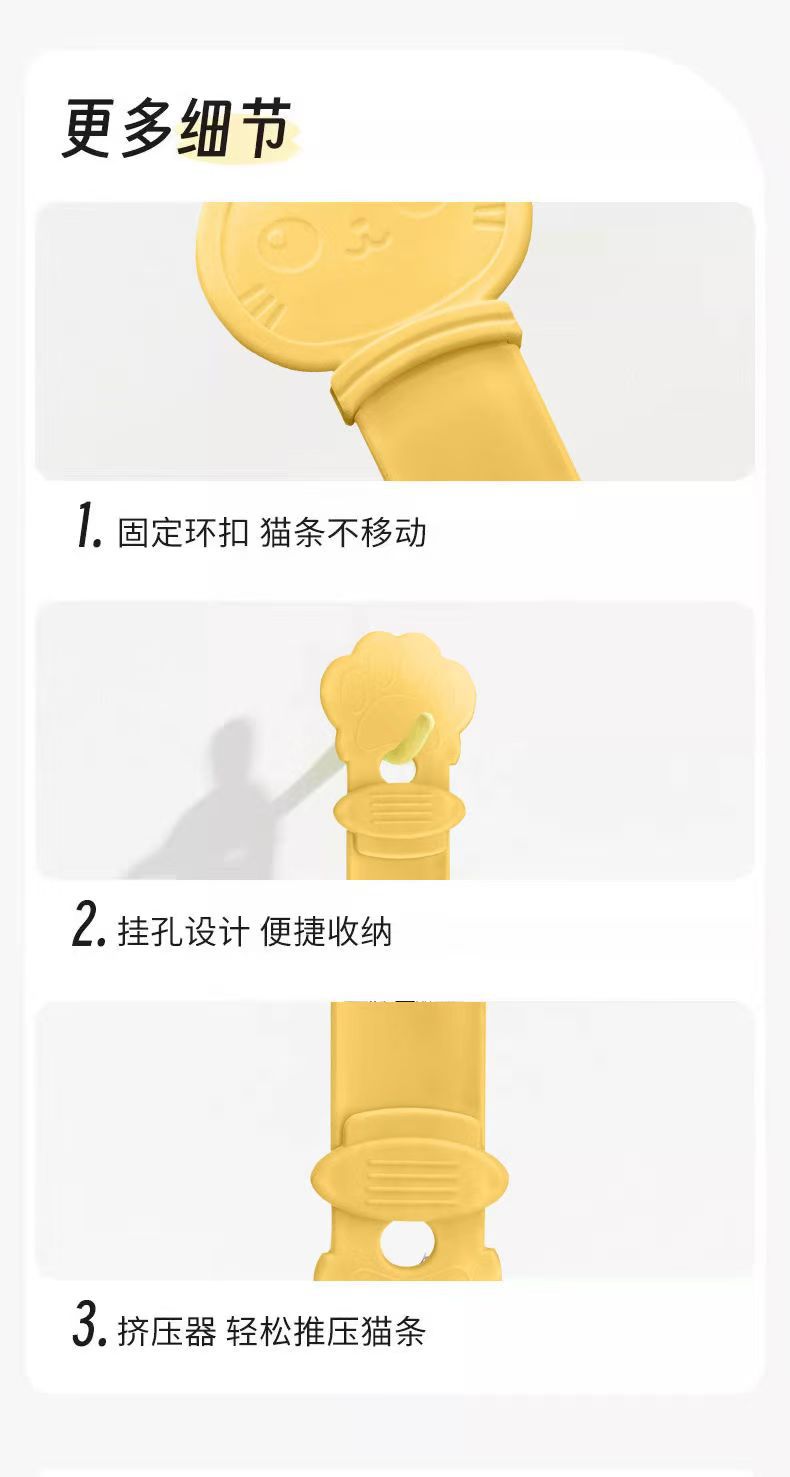 更多细节

1. 固定环扣 猫条不移动

2. 挂孔设计 便捷收纳

3. 挤压器 轻松推压猫条