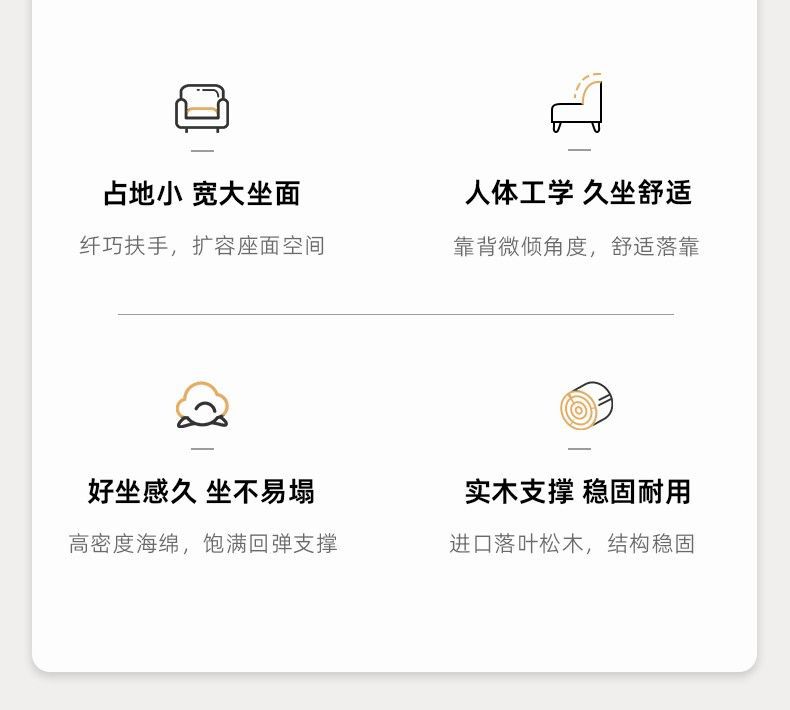 占地小 宽大坐面

纤巧扶手，扩容座面空间

人体工学 久坐舒适

靠背微倾角度，舒适落靠

好坐感久 坐不易塌

高密度海绵，饱满回弹支撑

实木支撑 稳固耐用

进口落叶松木，结构稳固