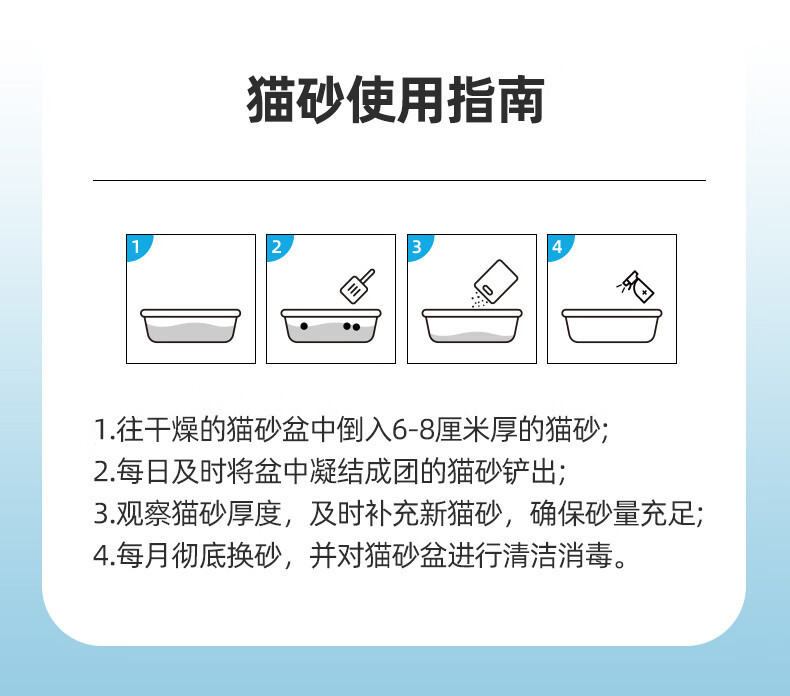 猫砂使用指南

1

2

3

4

1.往干燥的猫砂盆中倒入6-8厘米厚的猫砂;
2.每日及时将盆中凝结成团的猫砂铲出;
3.观察猫砂厚度，及时补充新猫砂，确保砂量充足;
4.每月彻底换砂，并对猫砂盆进行清洁消毒。