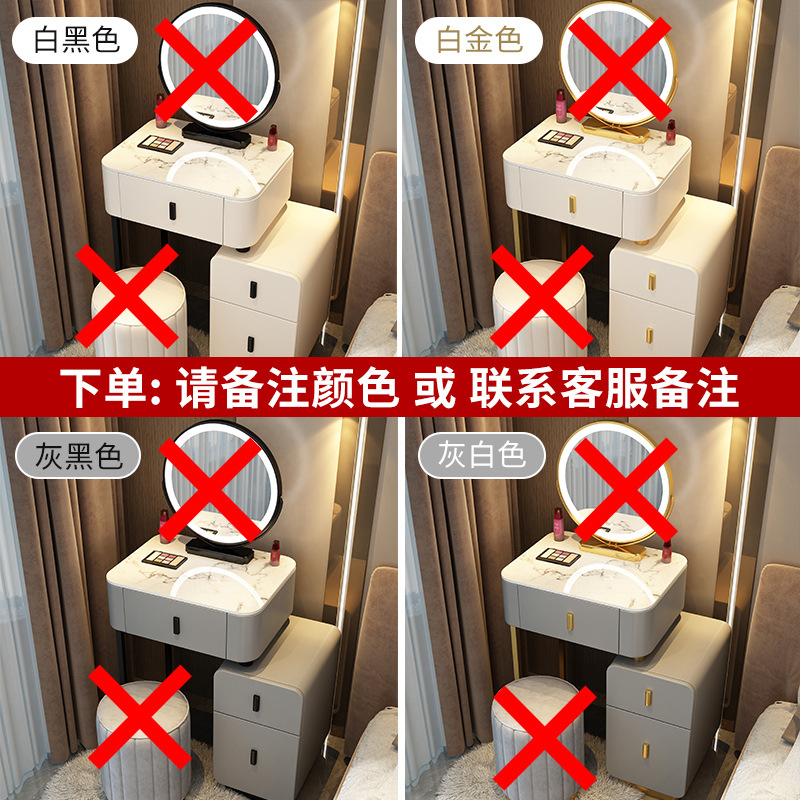 白黑色

白金色

下单: 请备注颜色 或 联系客服备注

灰黑色

灰白色