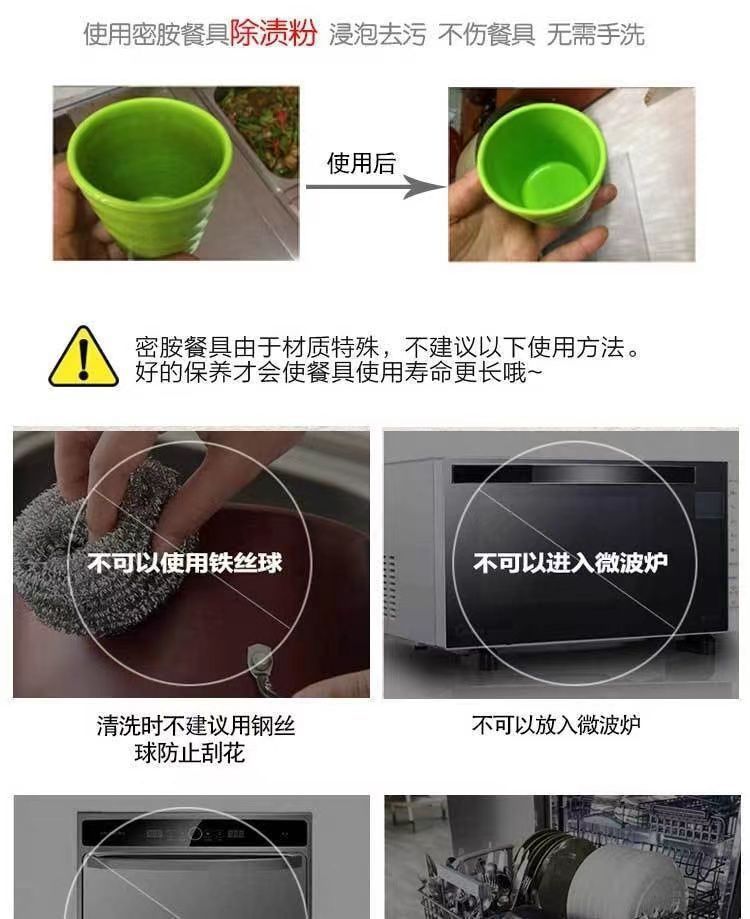 使用密胺餐具除渍粉 浸泡去污 不伤餐具 无需手洗

使用后

密胺餐具由于材质特殊，不建议以下使用方法。
好的保养才会使餐具使用寿命更长哦~

不可以使用铁丝球

不可以进入微波炉

清洗时不建议用钢丝球防止刮花

不可以放入微波炉