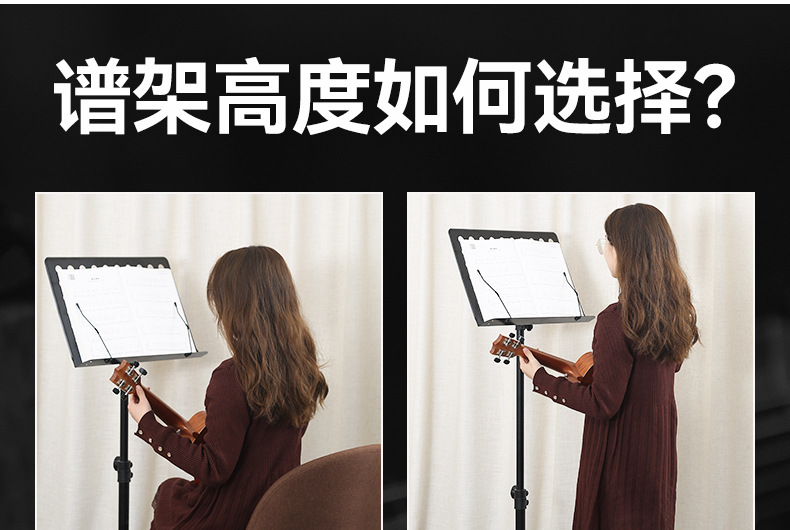 谱架高度如何选择？