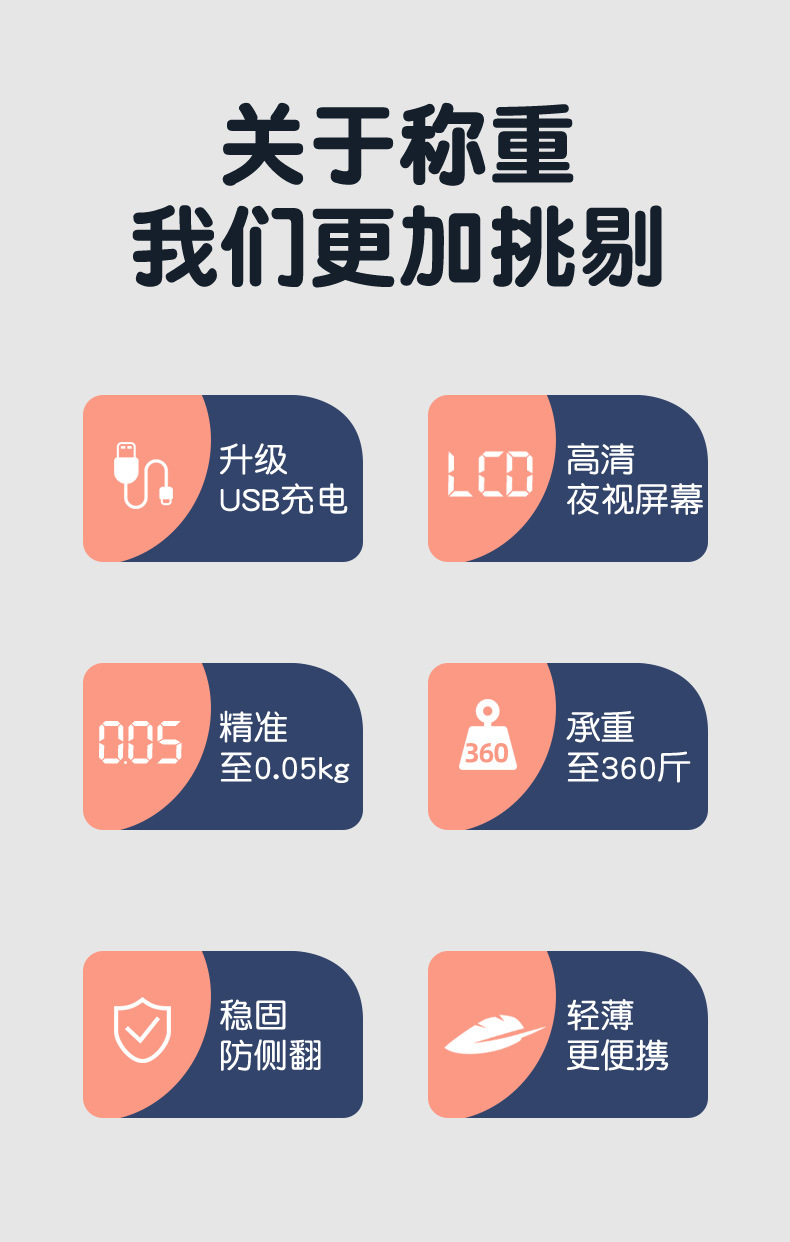 关于称重
我们更加挑剔

升级
USB充电

LCD

高清
夜视屏幕

0.05

精准
至0.05kg

360

承重
至360斤

稳固
防侧翻

轻薄
更便携